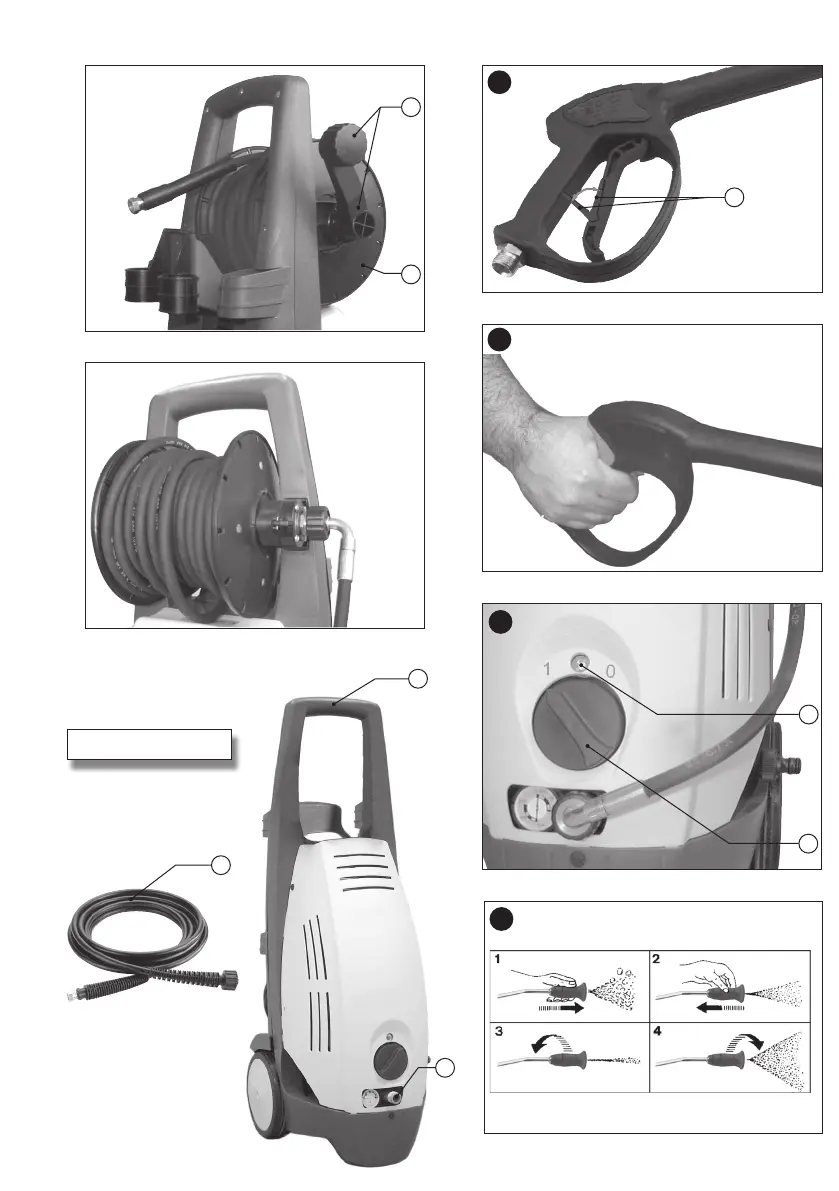 1 0

1

2

3

4