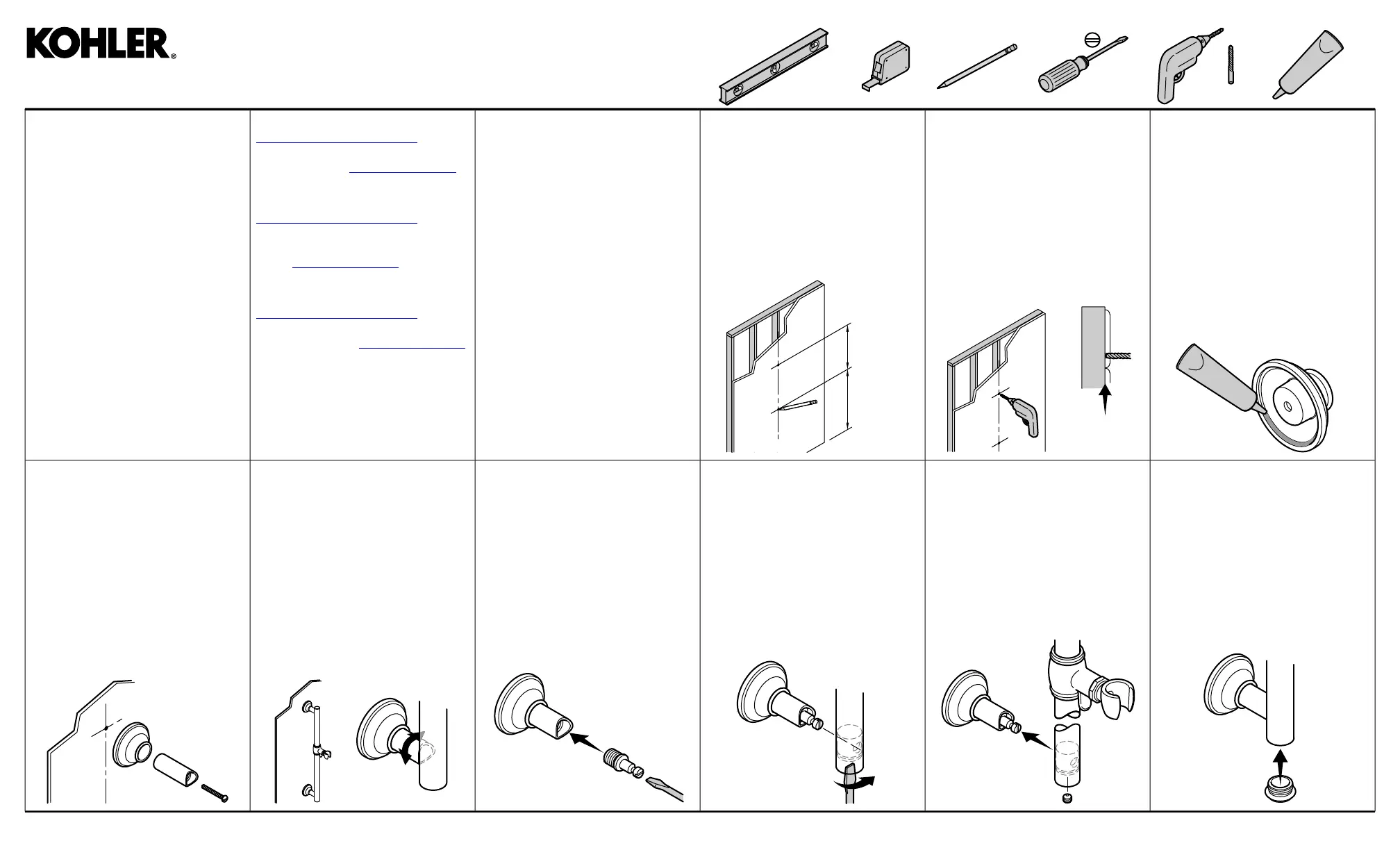 KOHLER®