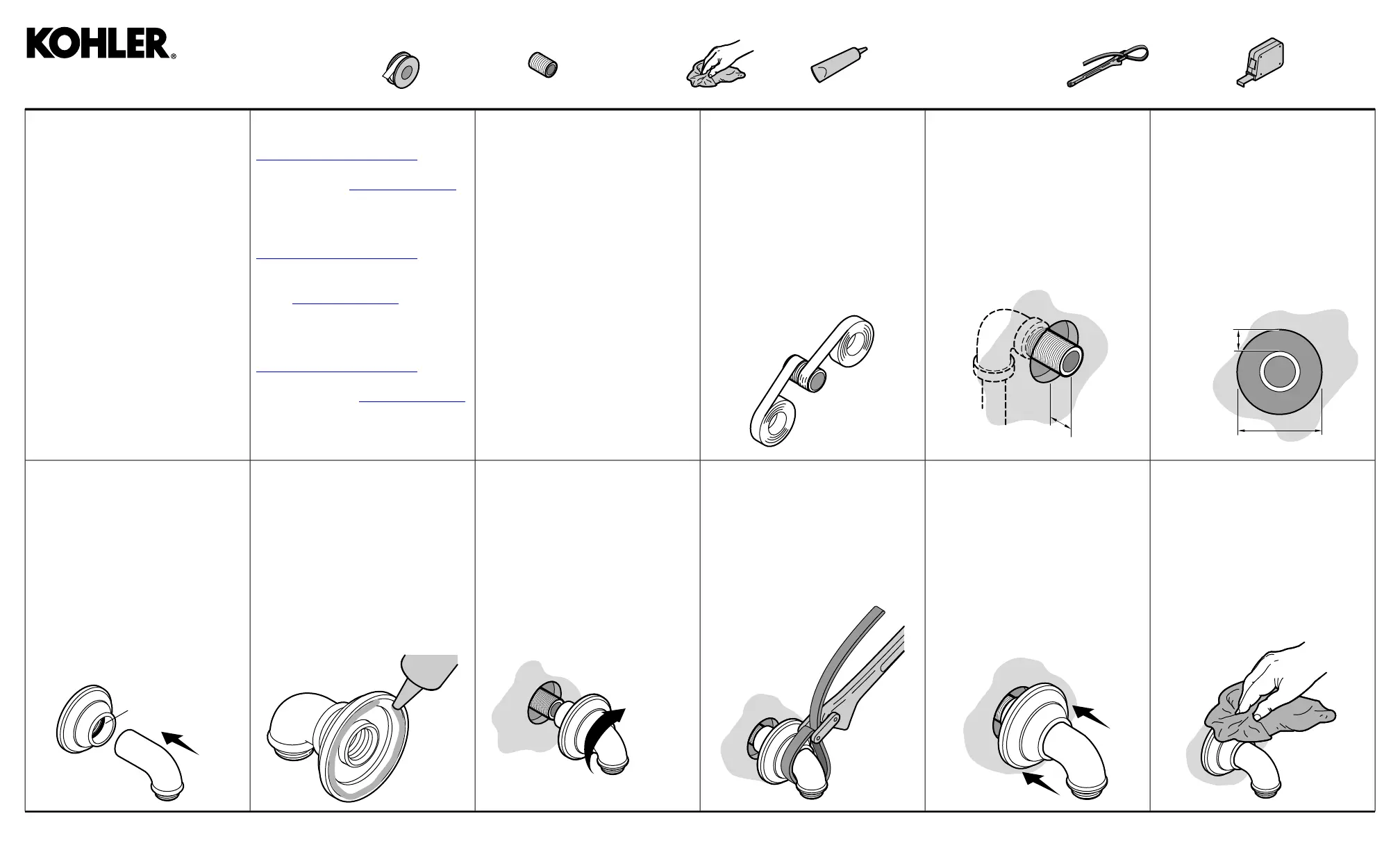 KOHLER®