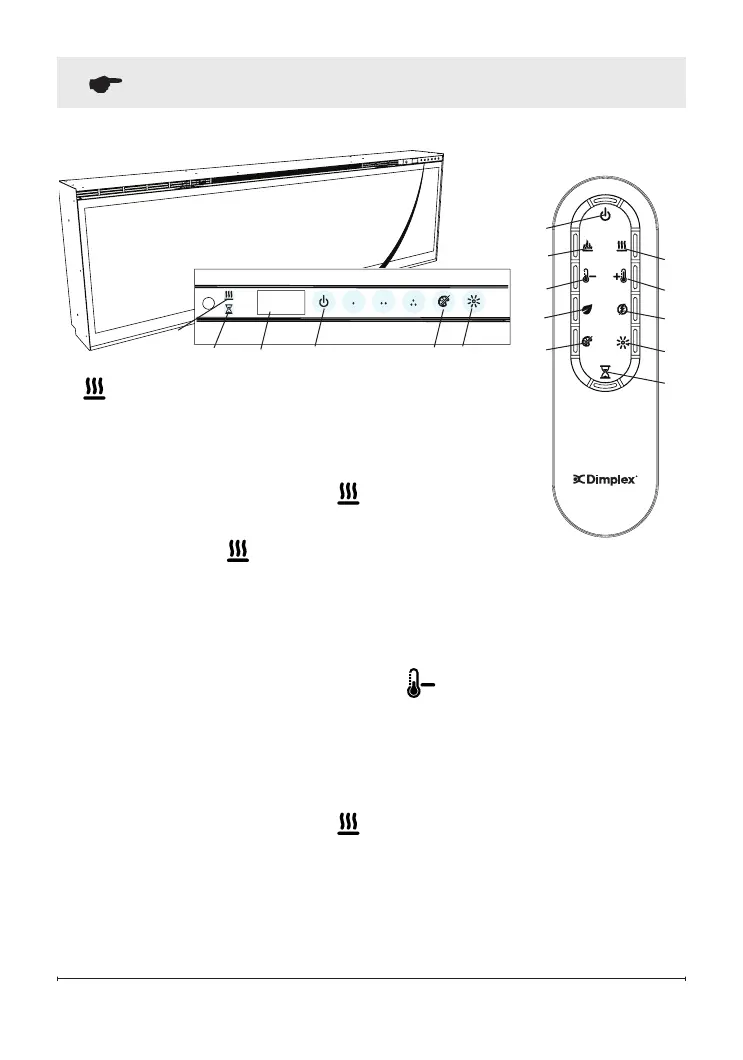 Dimplex