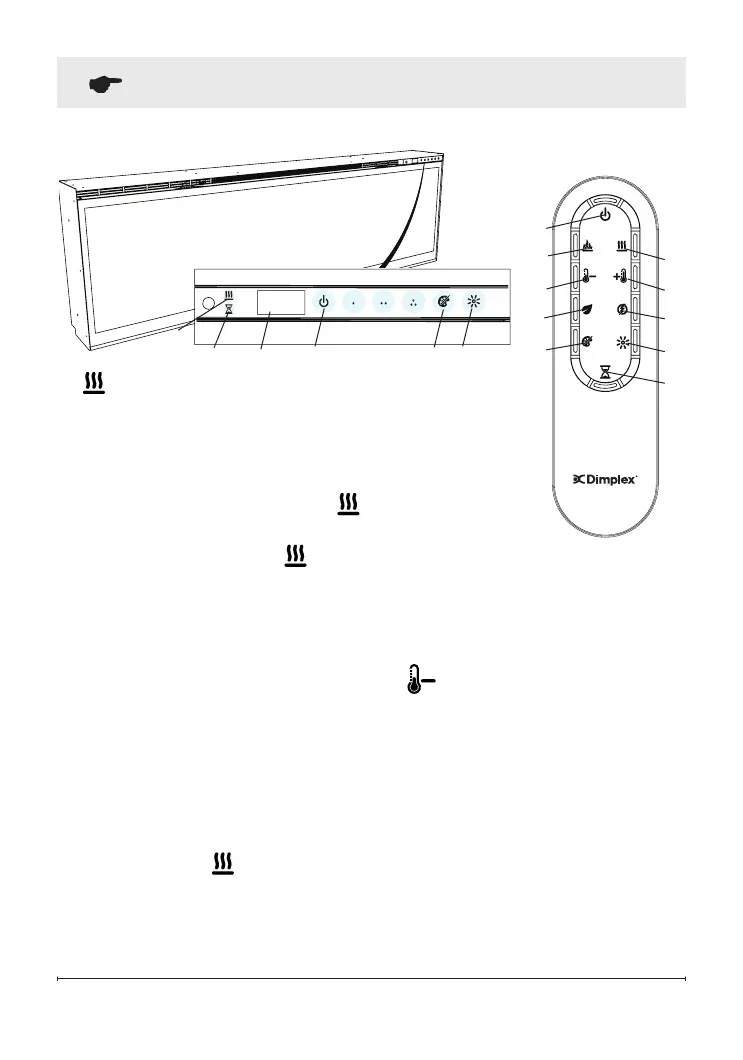 Dimplex