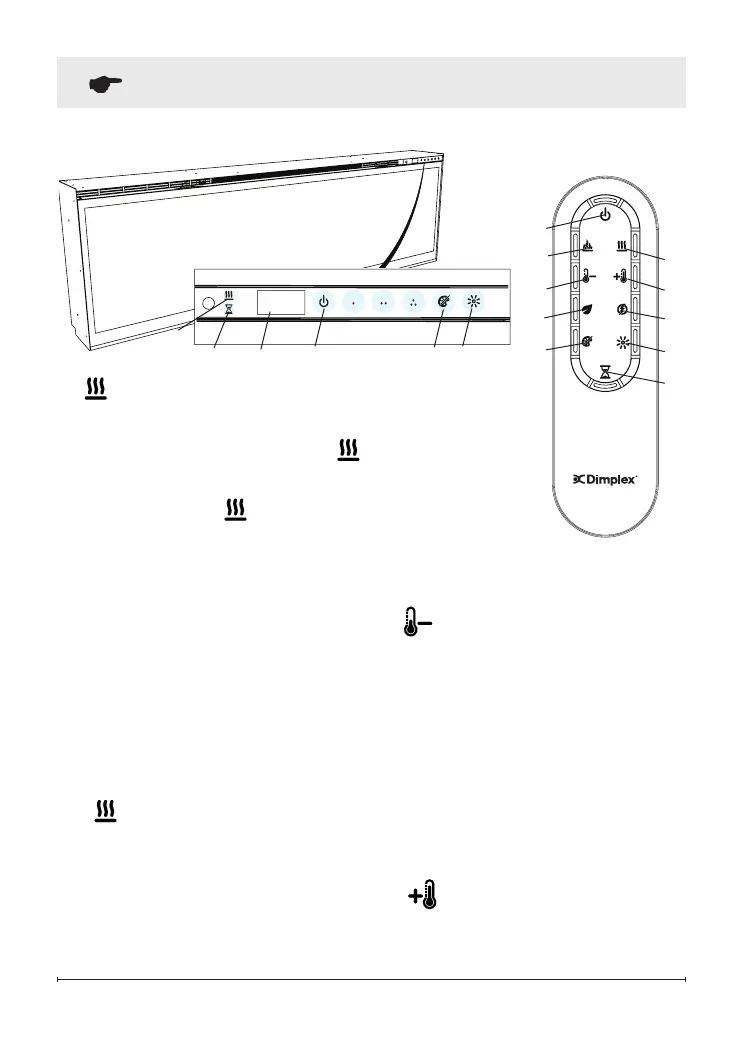 Dimplex