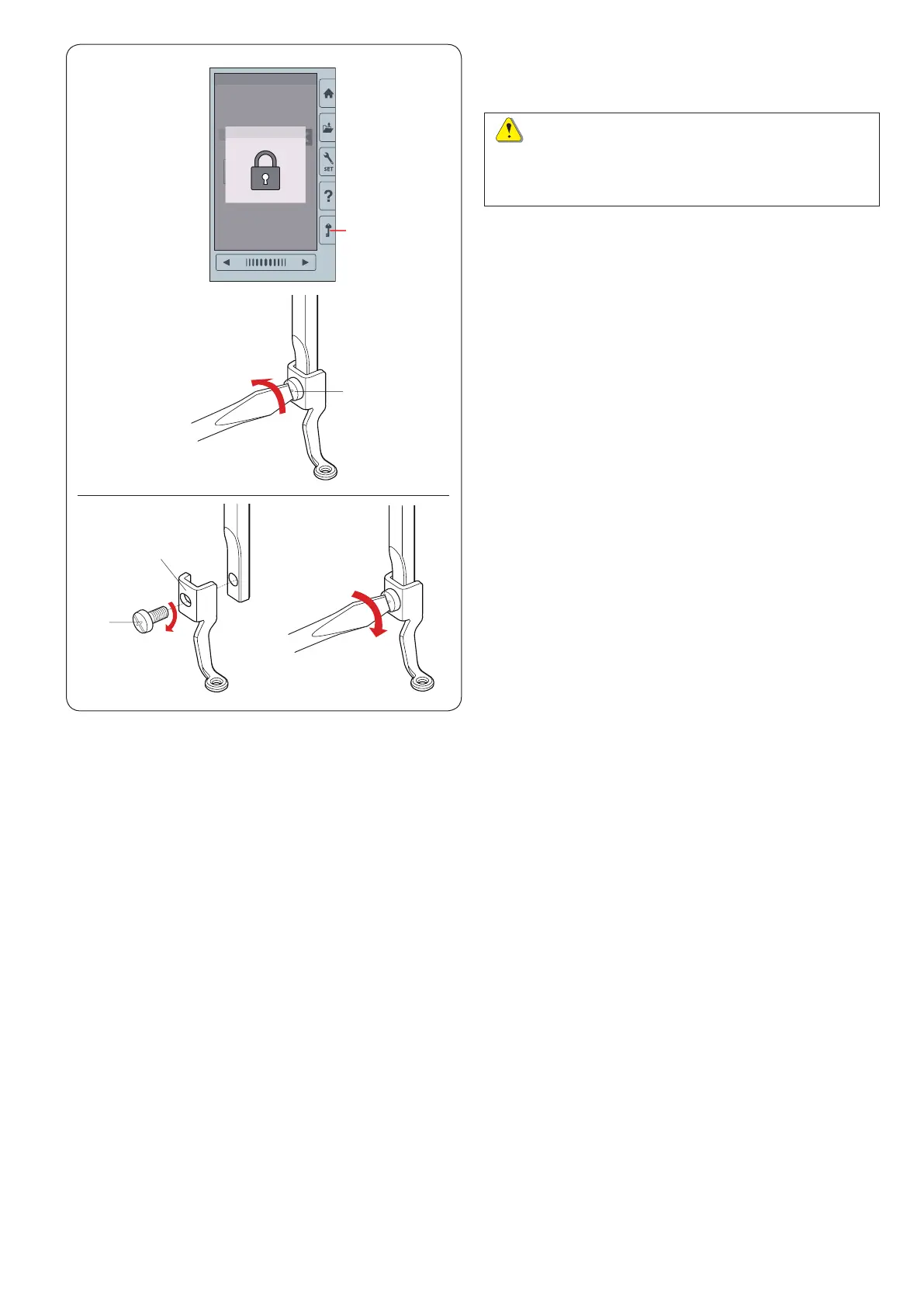 SET

?