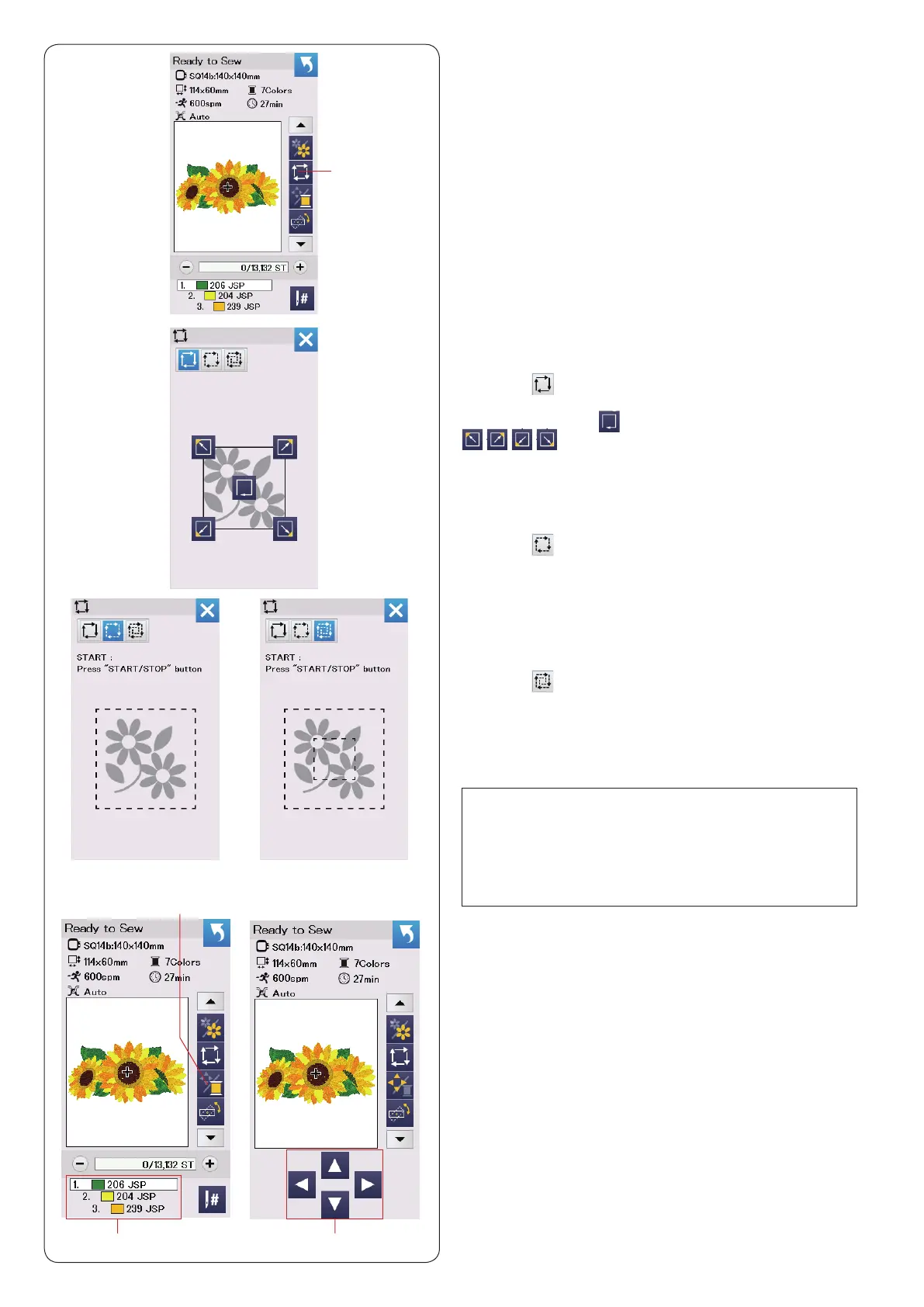 Ready to Sew
SQ14b:140x140mm
114x60mm
7Colors
600spm
27min
Auto
0/13,132 ST
1. 206 JSP
2. 204 JSP
3. 239 JSP

START :
Press "START/STOP" button

START :
Press "START/STOP" button

Ready to Sew
SQ14b:140x140mm
114x60mm
7Colors
600spm
27min
Auto
0/13,132 ST
1. 206 JSP
2. 204 JSP
3. 239 JSP

Ready to Sew
SQ14b:140x140mm
114x60mm
7Colors
600spm
27min
Auto