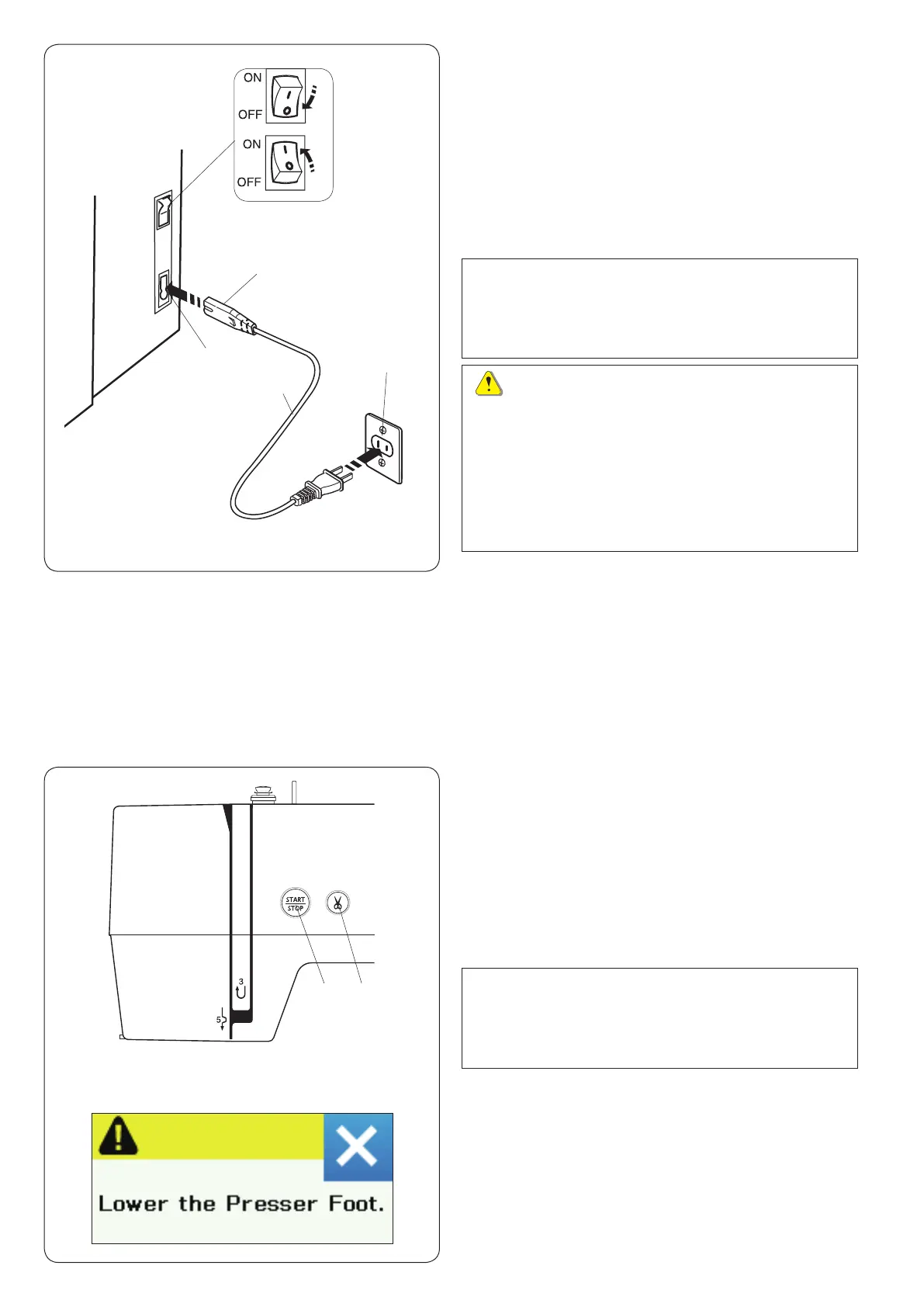 ON

OFF

ON

OFF

START
STOP

3

5

Lower the Presser Foot.