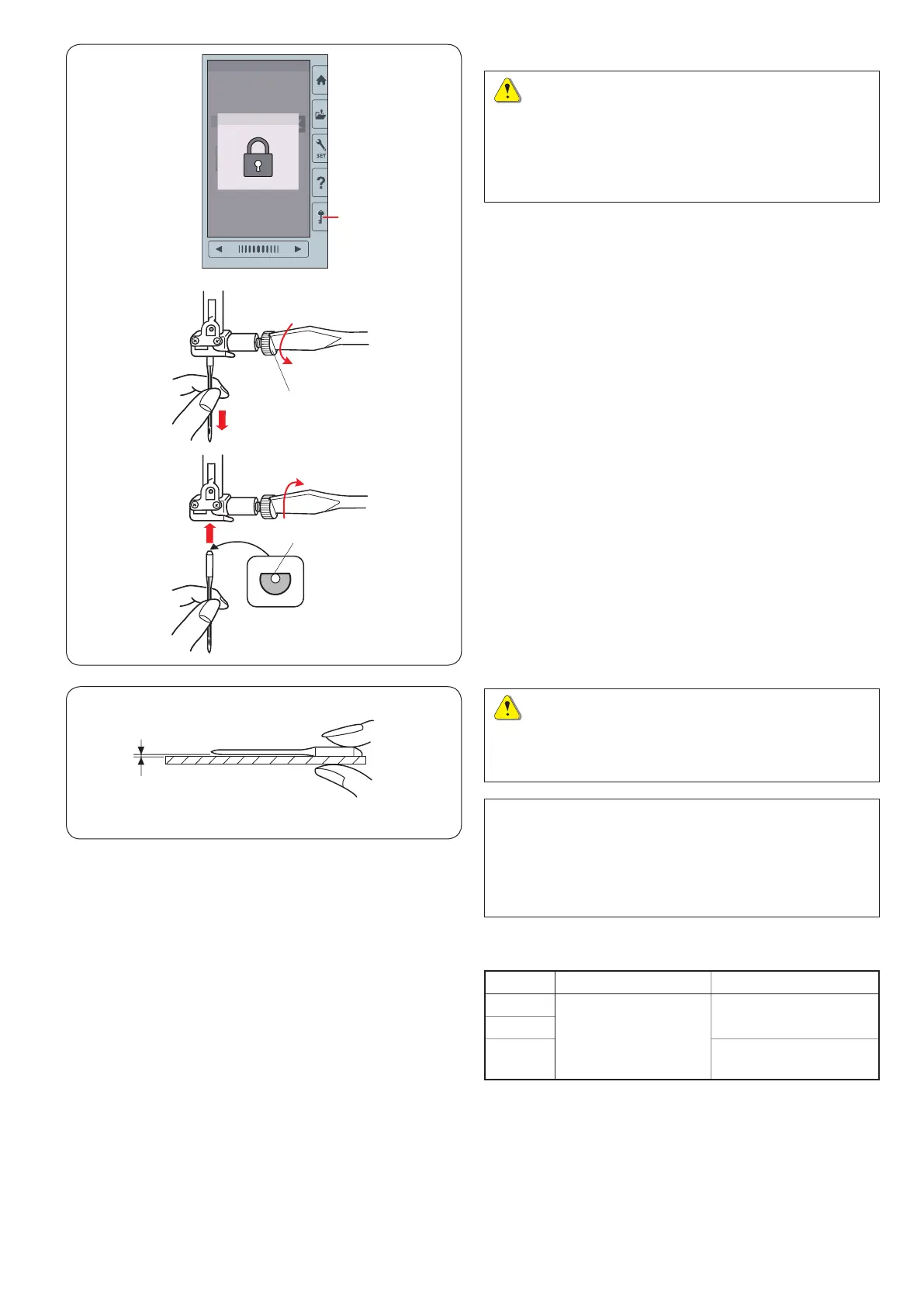 SET

?