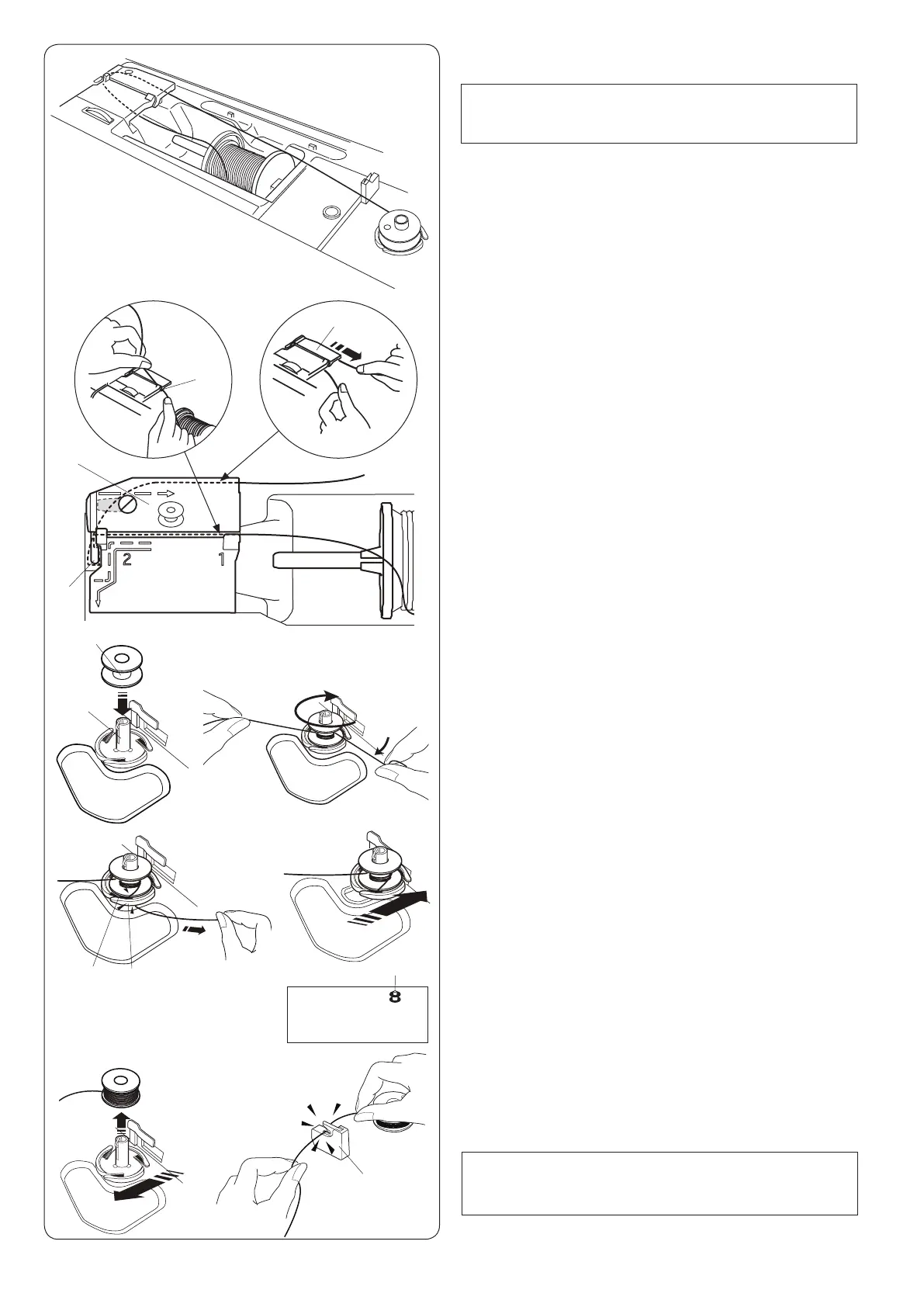 2

1

8