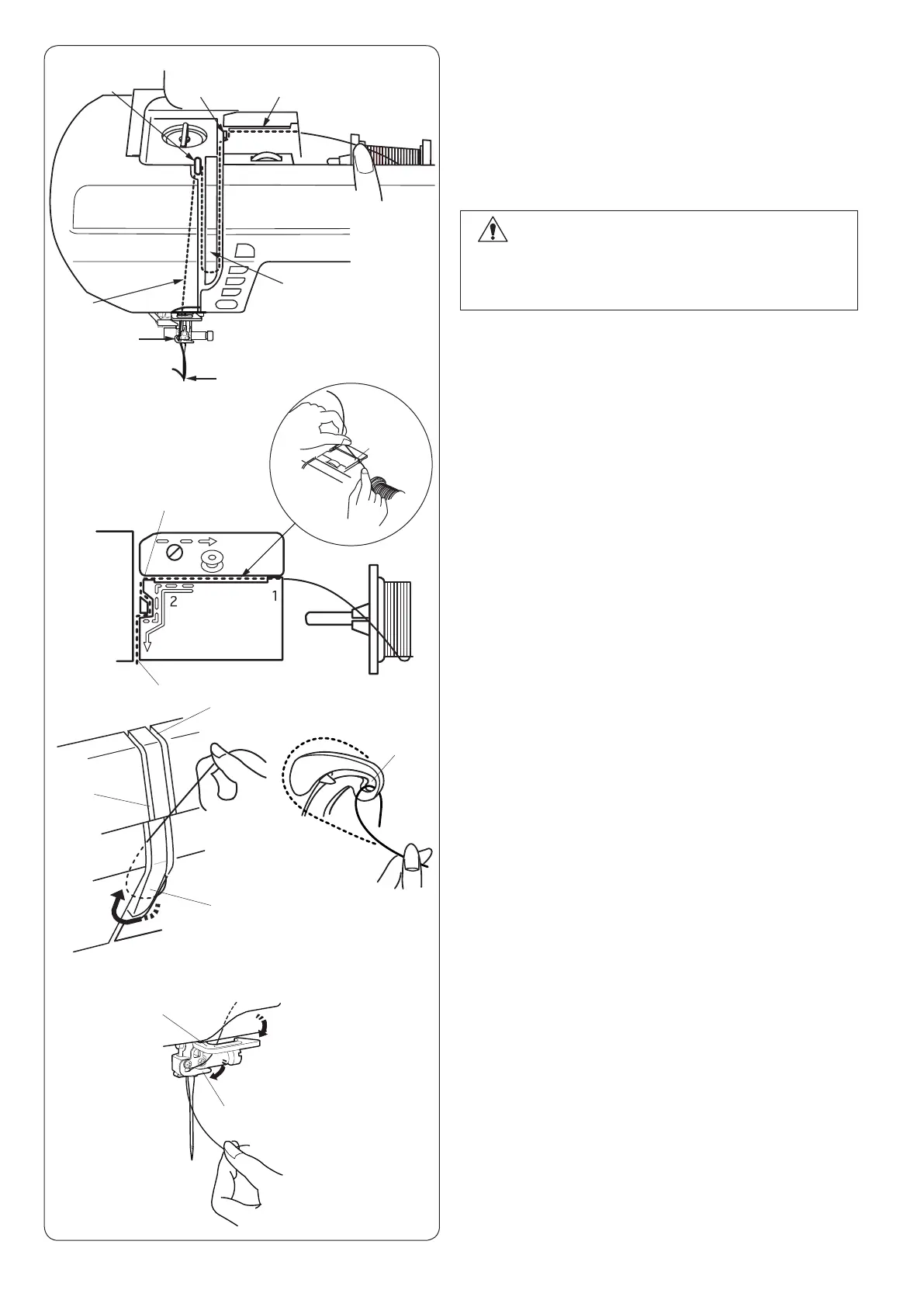 2

1