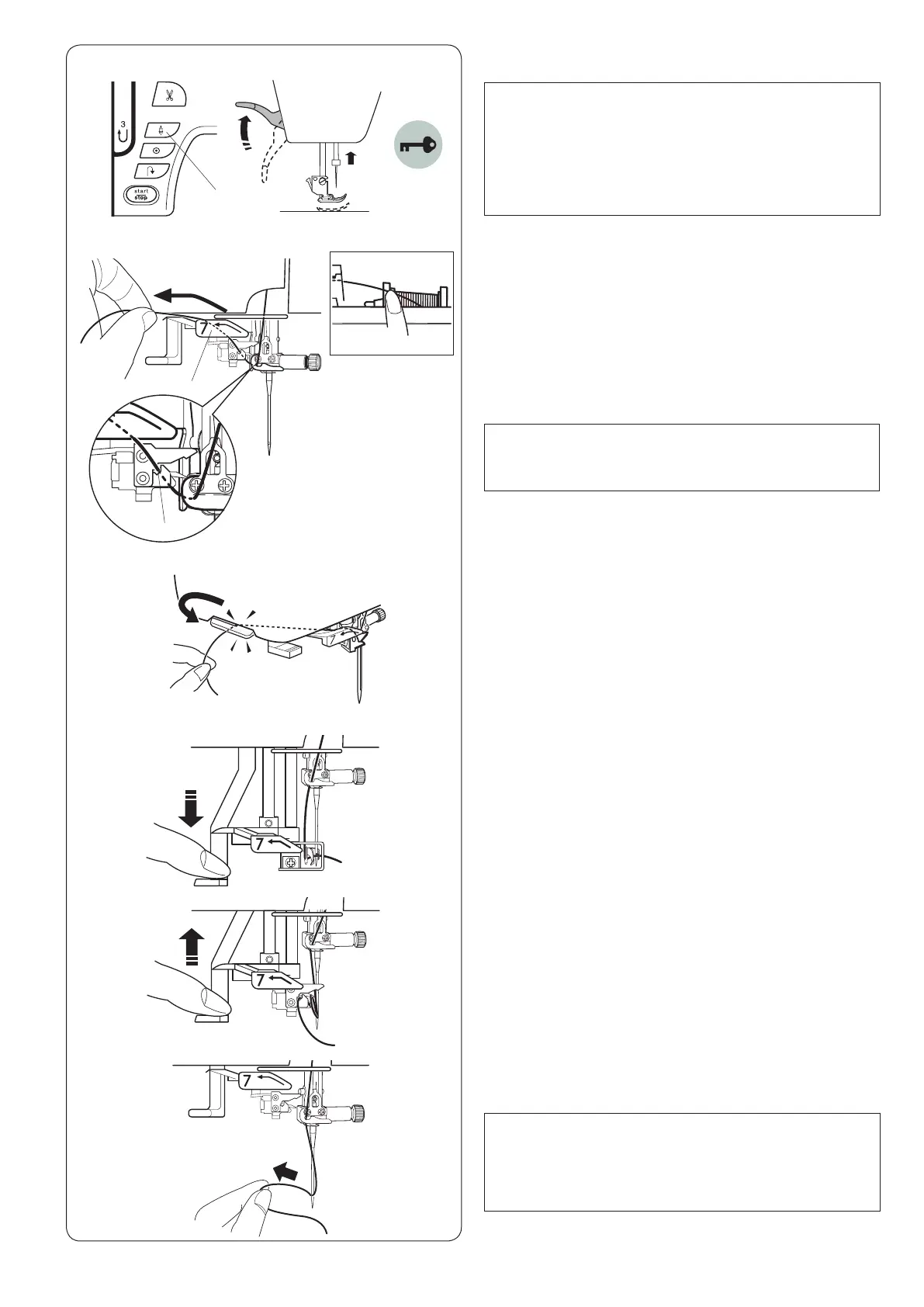 3

start
stop

7

7

7

7