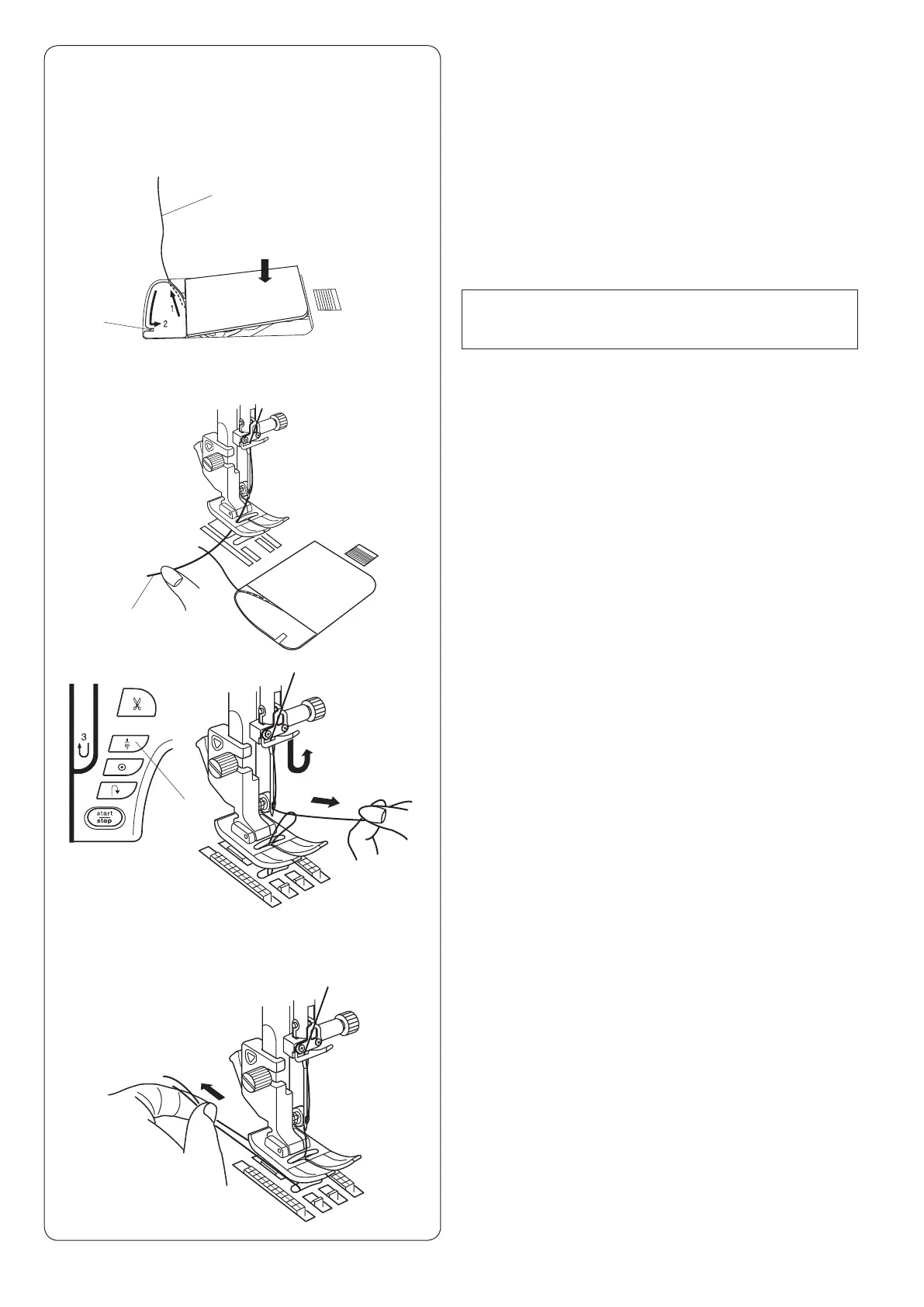 1

2

3

start
stop