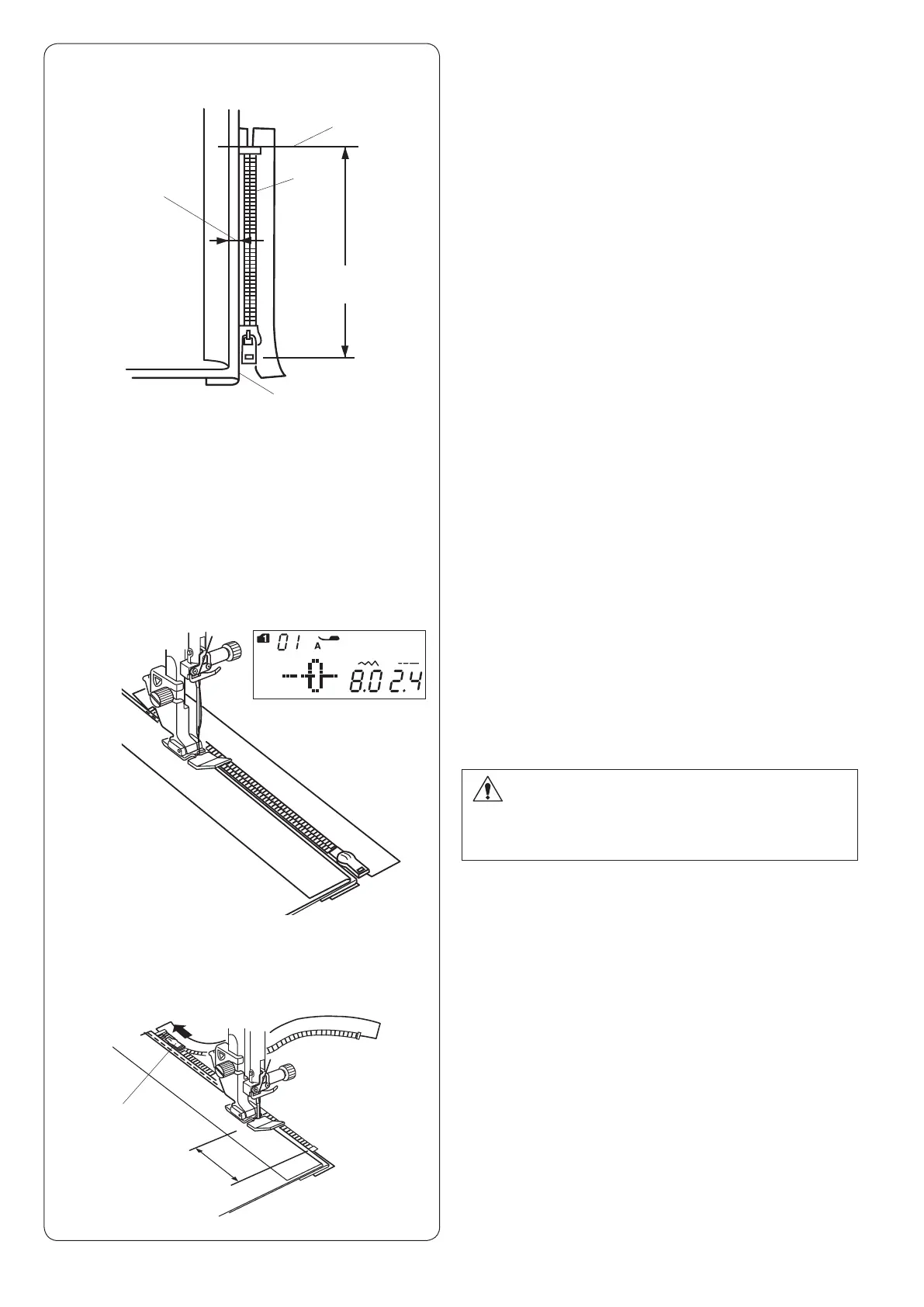 01 A

8.0 2.4