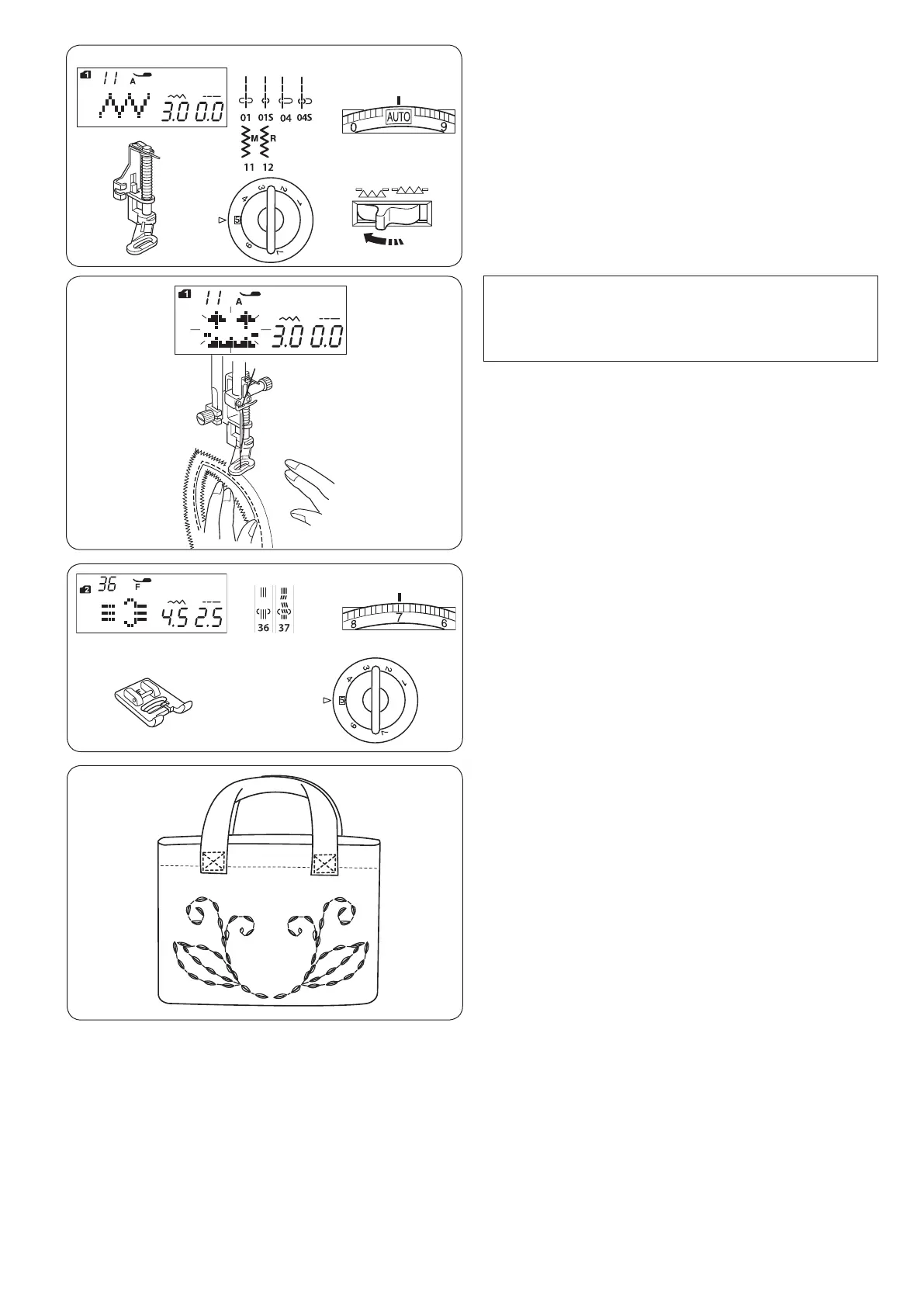 1 11 A
3.0 0.0

01 01S 04 04S

M R
11 12

0 AUTO 9

3 2 1 4 5 6 7

1 11 A
3.0 0.0

2 36 F
4.5 2.5

36 37

8 7 6

3 2 1 4 5 6 7