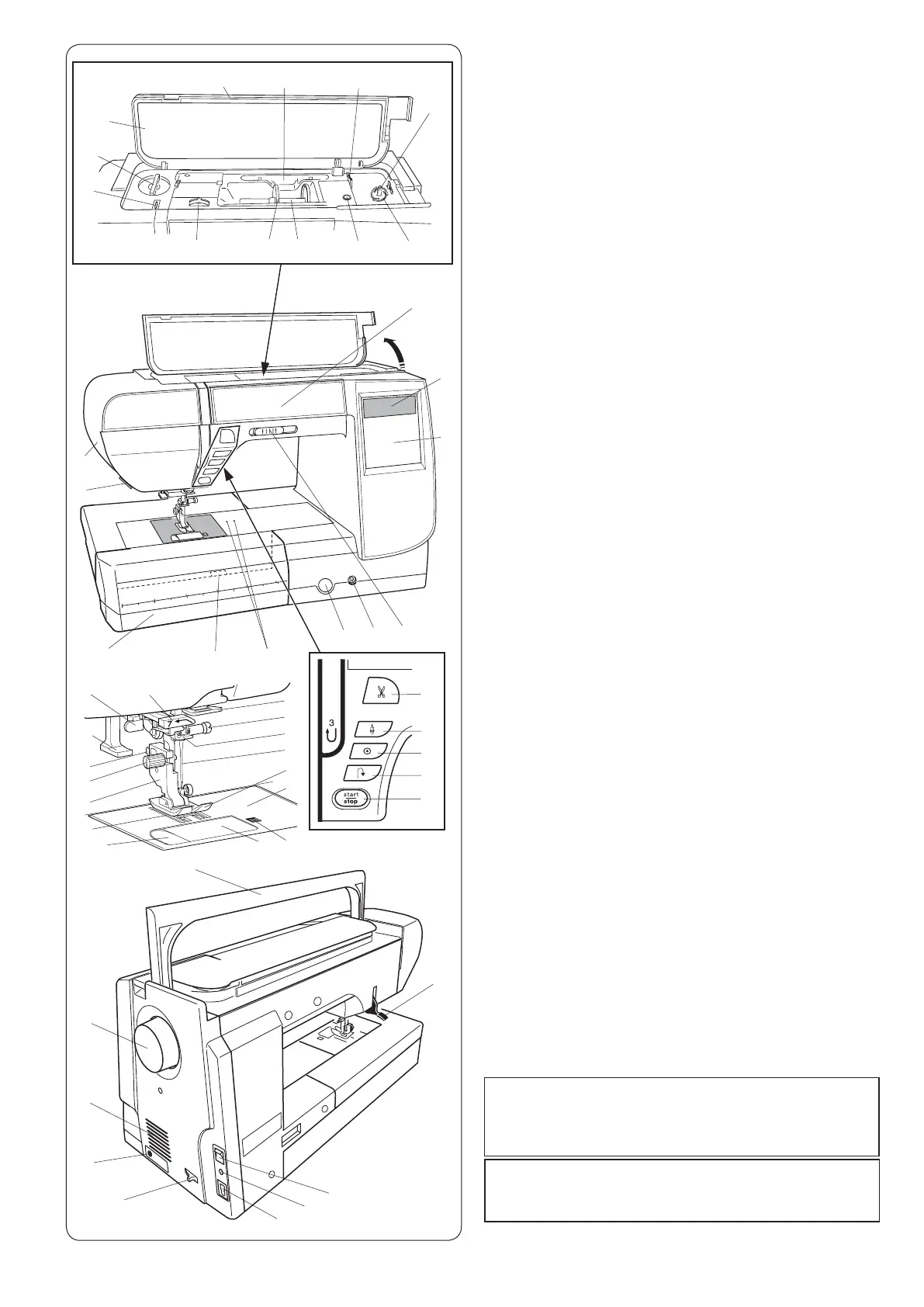 3

start
stop