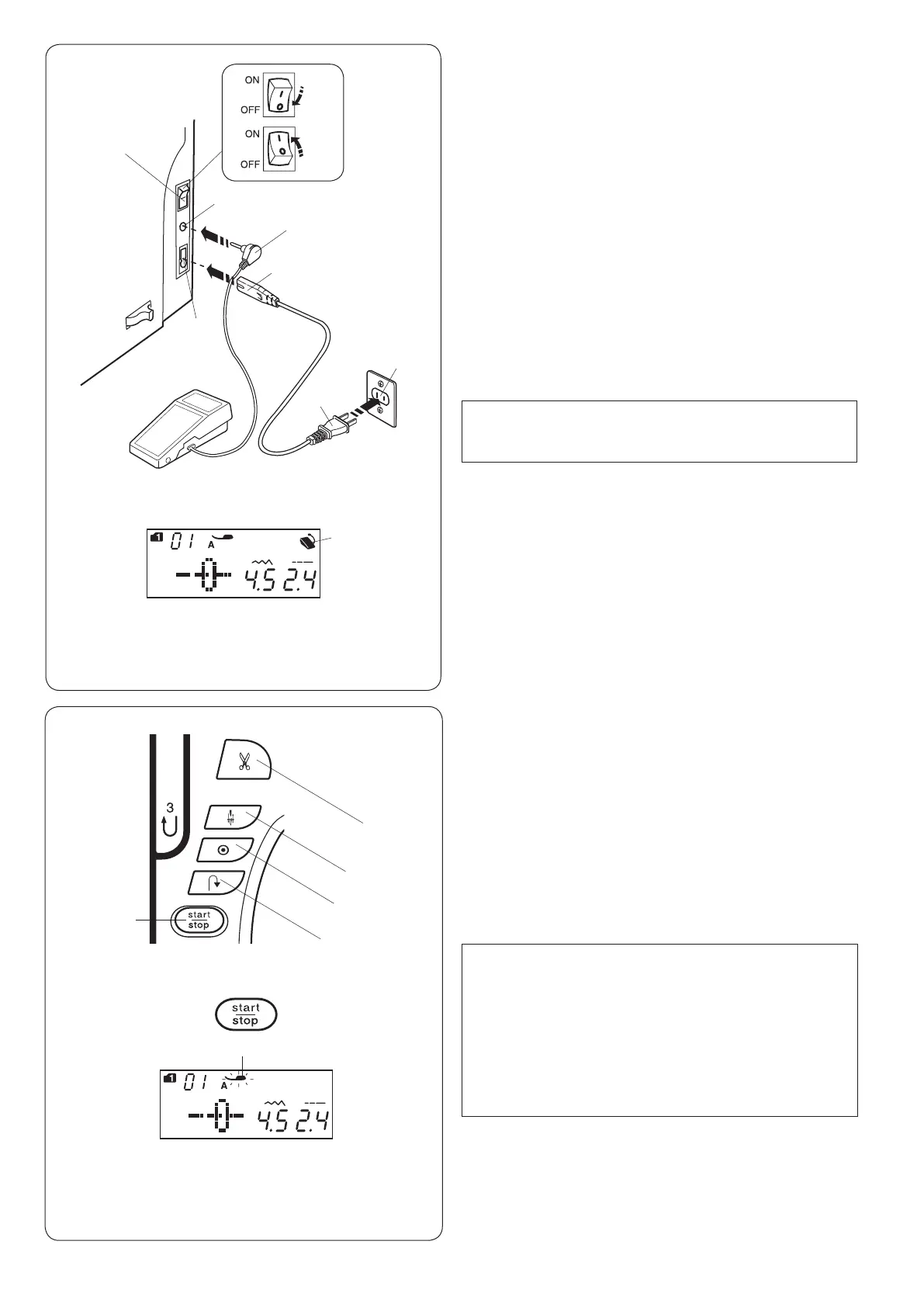 ON

OFF

ON

OFF

01 A

4.5 2.4

3

start
stop

start
stop

01 A

4.5 2.4