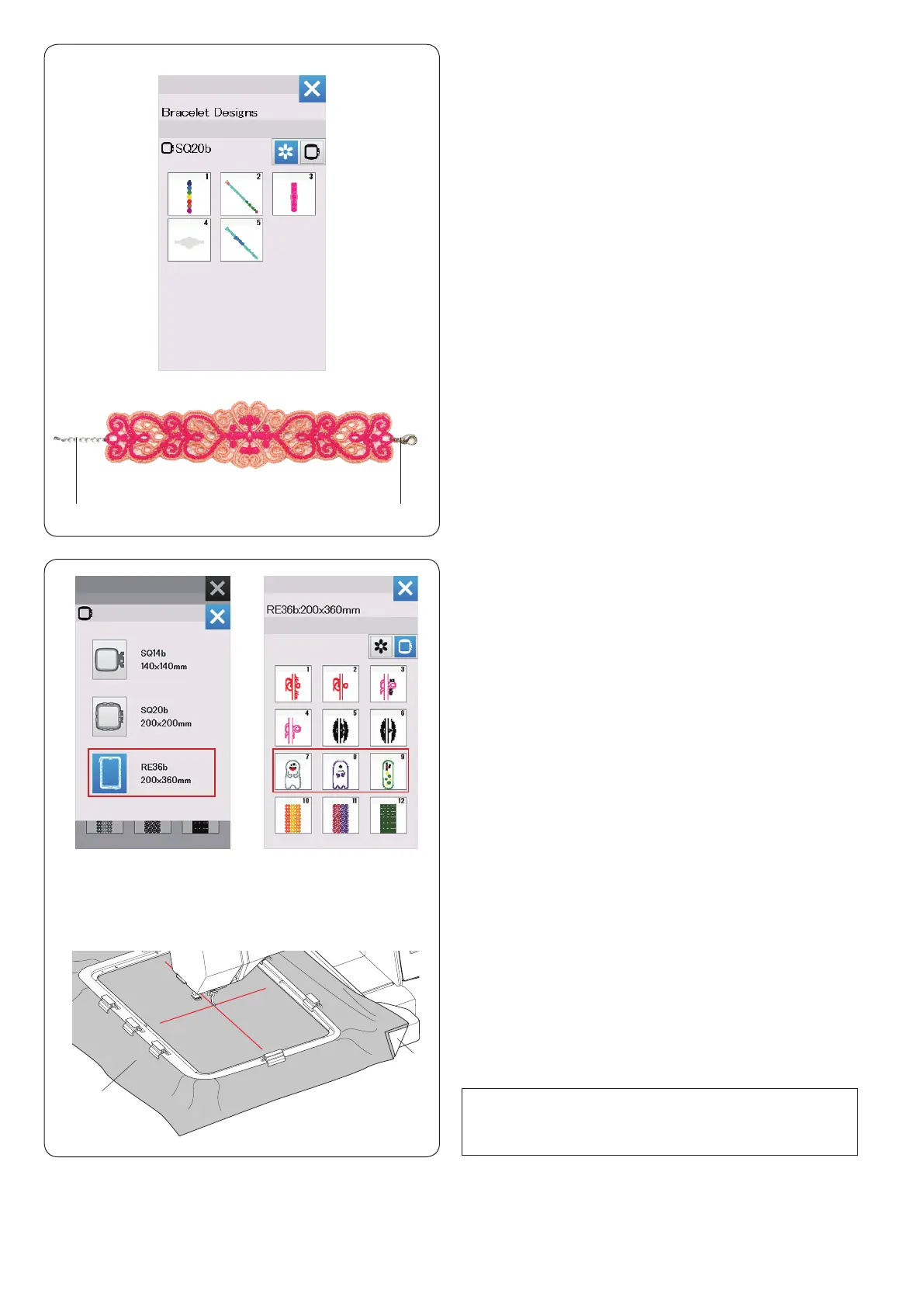 Bracelet Designs

SQ20b

1 2 3 4 5

SQ14b 140x140mm

SQ20b 200x200mm

RE36b 200x360mm

RE36b:200x360mm

1 2 3 4 5 6 7 8 9 10 11 12