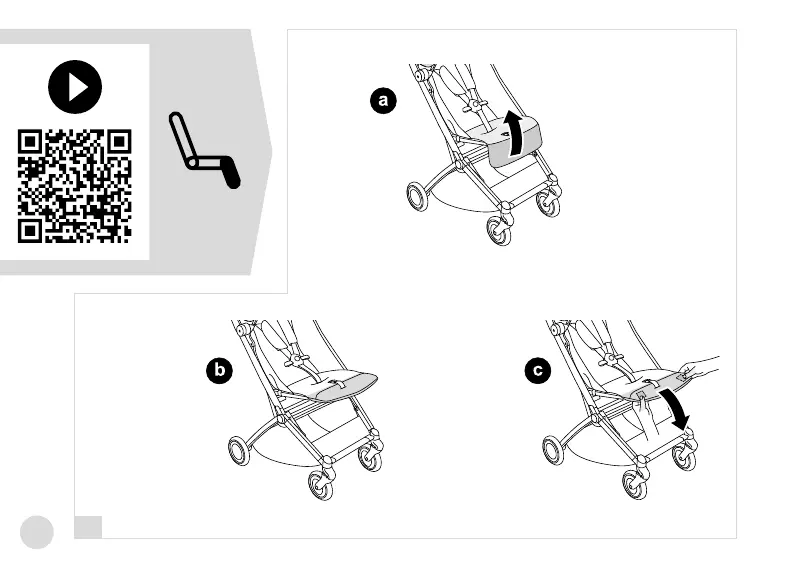 a

b

c