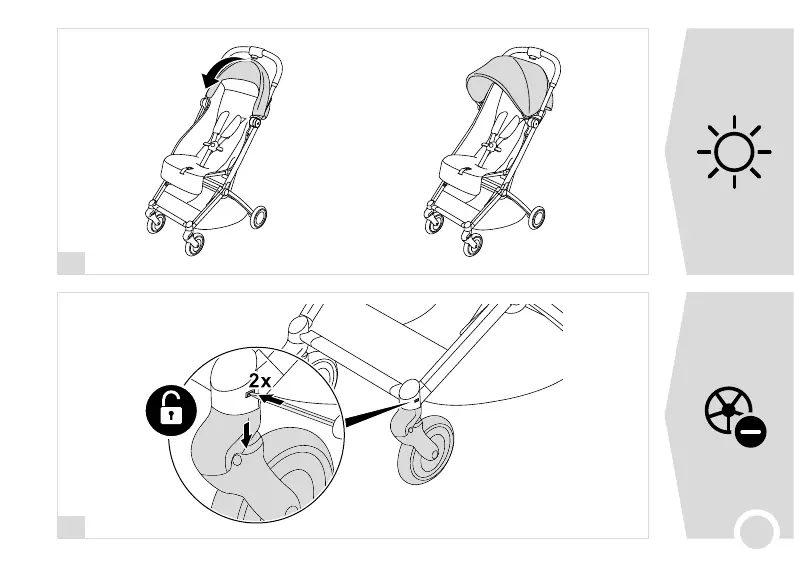 2x