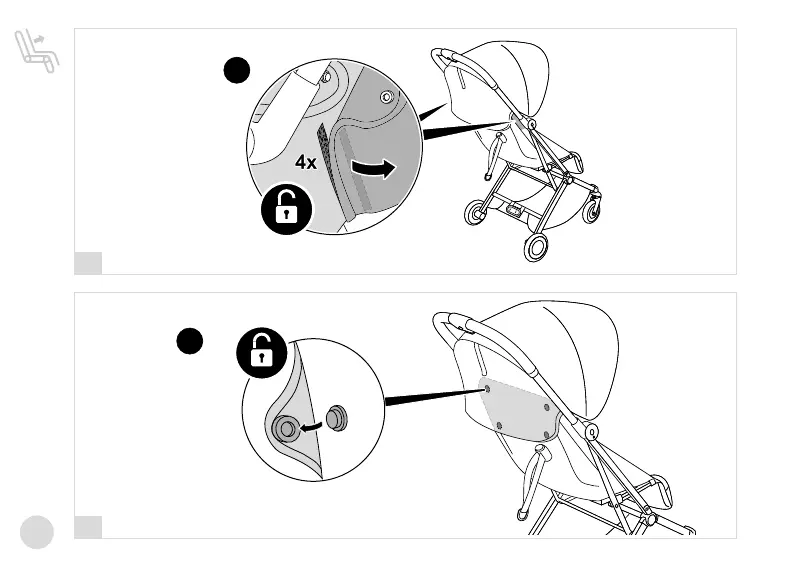 4x