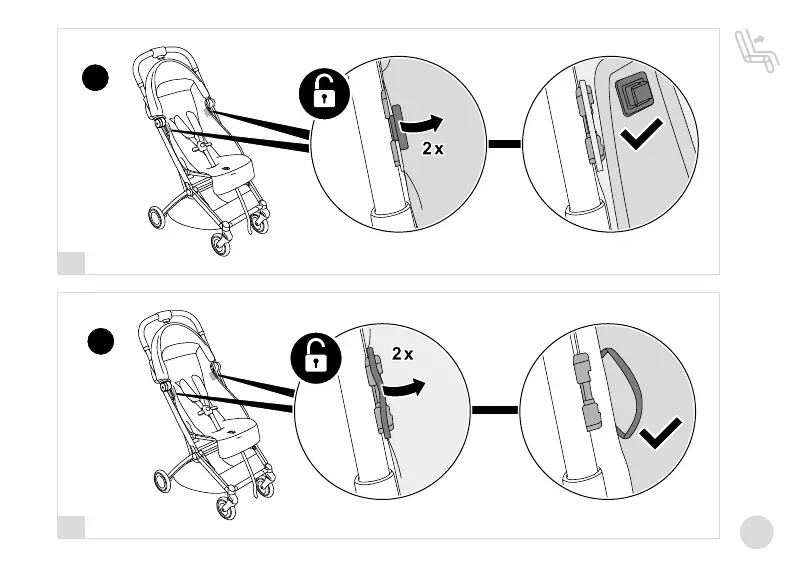 2 x

2 x