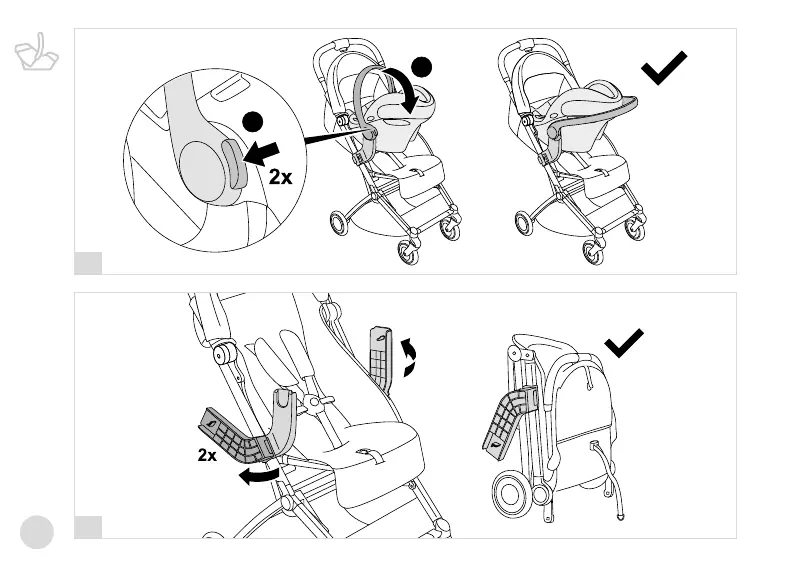 2x

2x