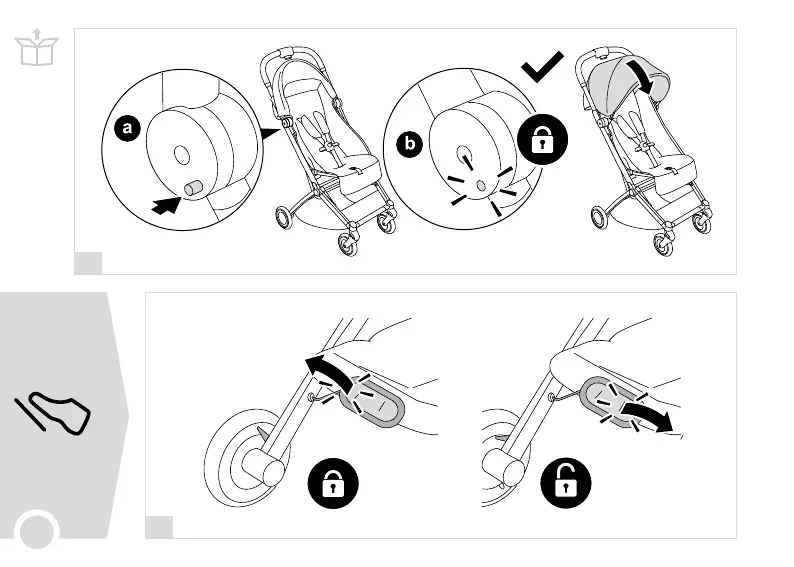 a

b