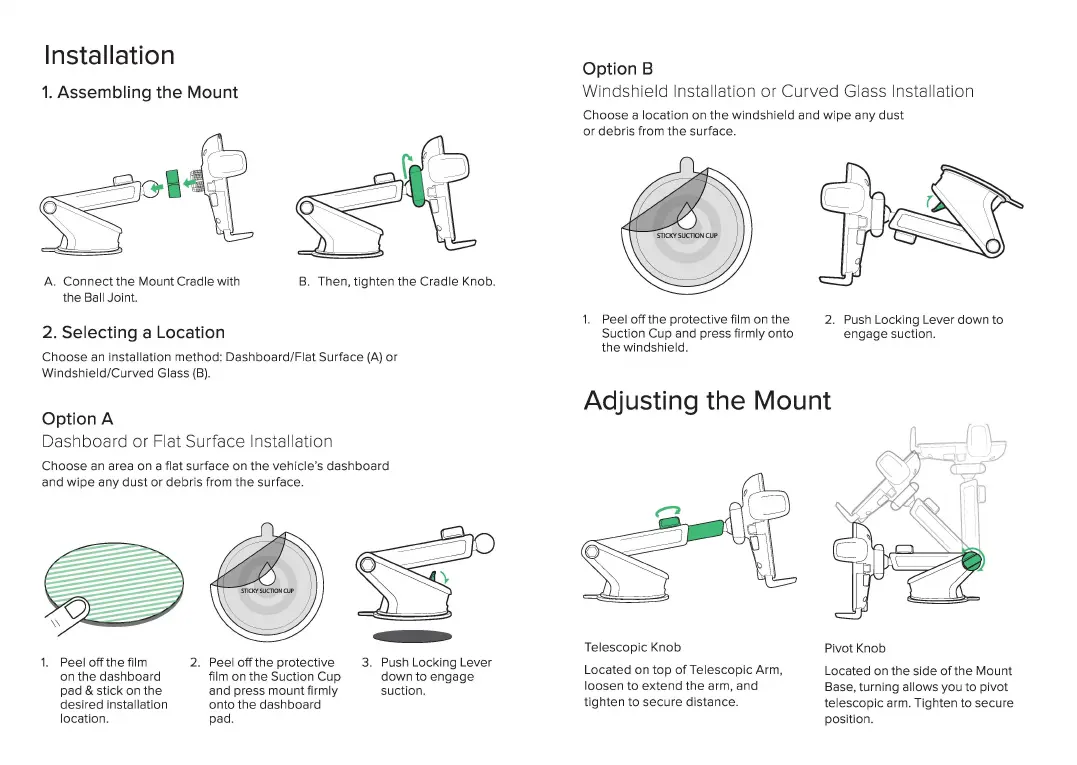 Installation

1. Assembling the Mount

A. Connect the Mount Cradle with the Ball Joint.

B. Then, tighten the Cradle Knob.

2. Selecting a Location

Choose an installation method: Dashboard/Flat Surface (A) or Windshield/Curved Glass (B).

Option A

Dashboard or Flat Surface Installation

Choose an area on a flat surface on the vehicle's dashboard and wipe any dust or debris from the surface.

STICKY SUCTION CUP

1. Peel off the film on the dashboard pad & stick on the desired installation location.

2. Peel off the protective film on the Suction Cup and press mount firmly onto the dashboard pad.

3. Push Locking Lever down to engage suction.

Option B

Windshield Installation or Curved Glass Installation

Choose a location on the windshield and wipe any dust or debris from the surface.

STICKY SUCTION CUP

1. Peel off the protective film on the Suction Cup and press firmly onto the windshield.

2. Push Locking Lever down to engage suction.

Adjusting the Mount

Telescopic Knob

Located on top of Telescopic Arm, loosen to extend the arm, and tighten to secure distance.

Pivot Knob

Located on the side of the Mount Base, turning allows you to pivot telescopic arm. Tighten to secure position.