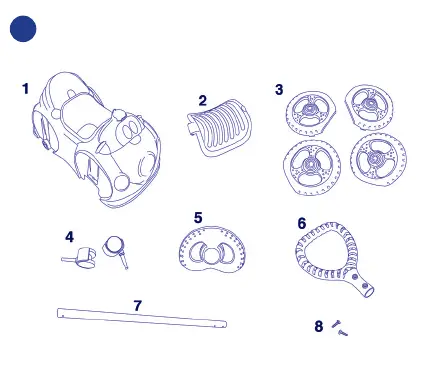 1
2
3
4
5
6
7
8