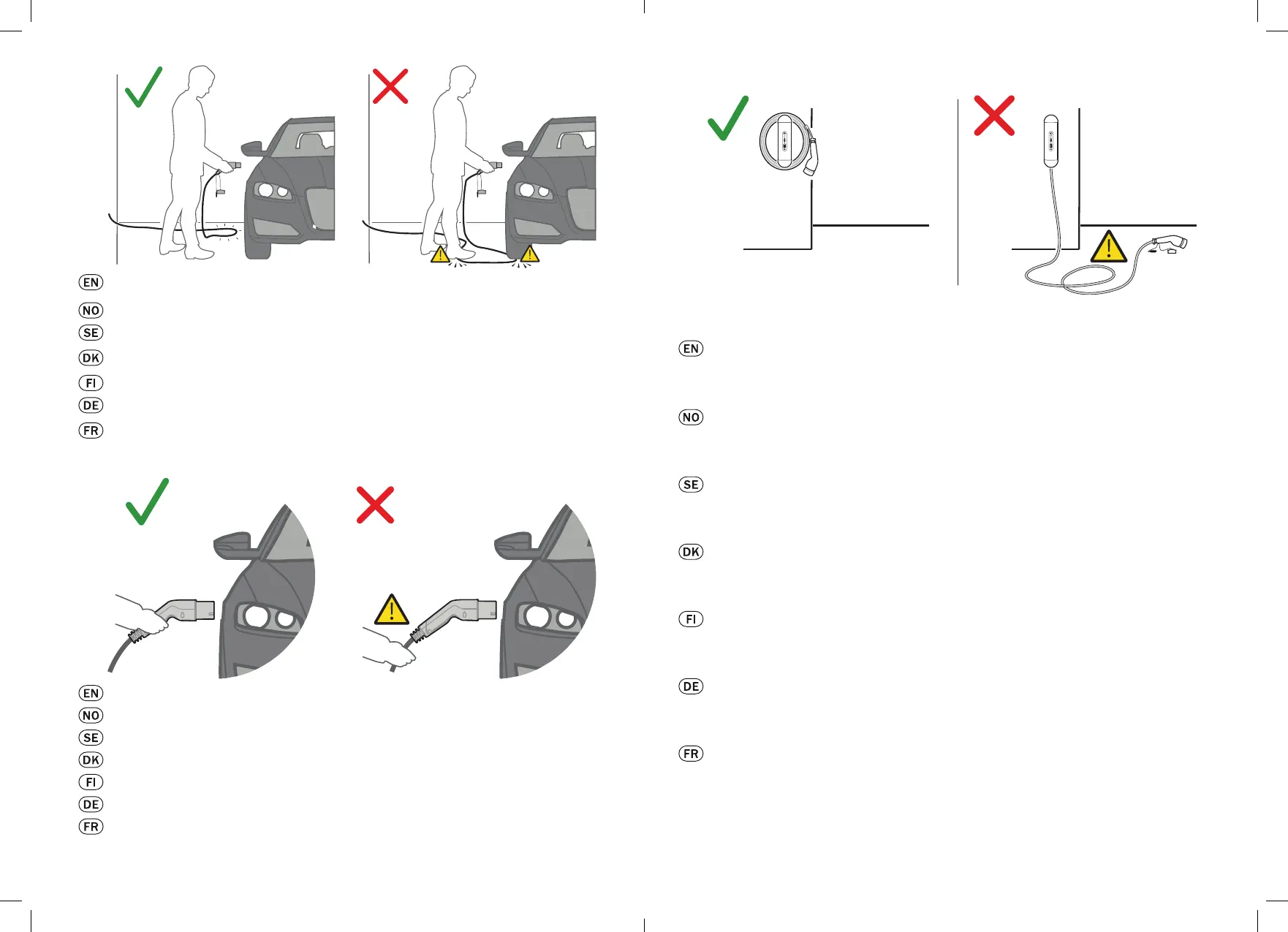 EN
NO
SE
DK
FI
DE
FR

EN
NO
SE
DK
FI
DE
FR

EN

NO

SE

DK

FI

DE

FR