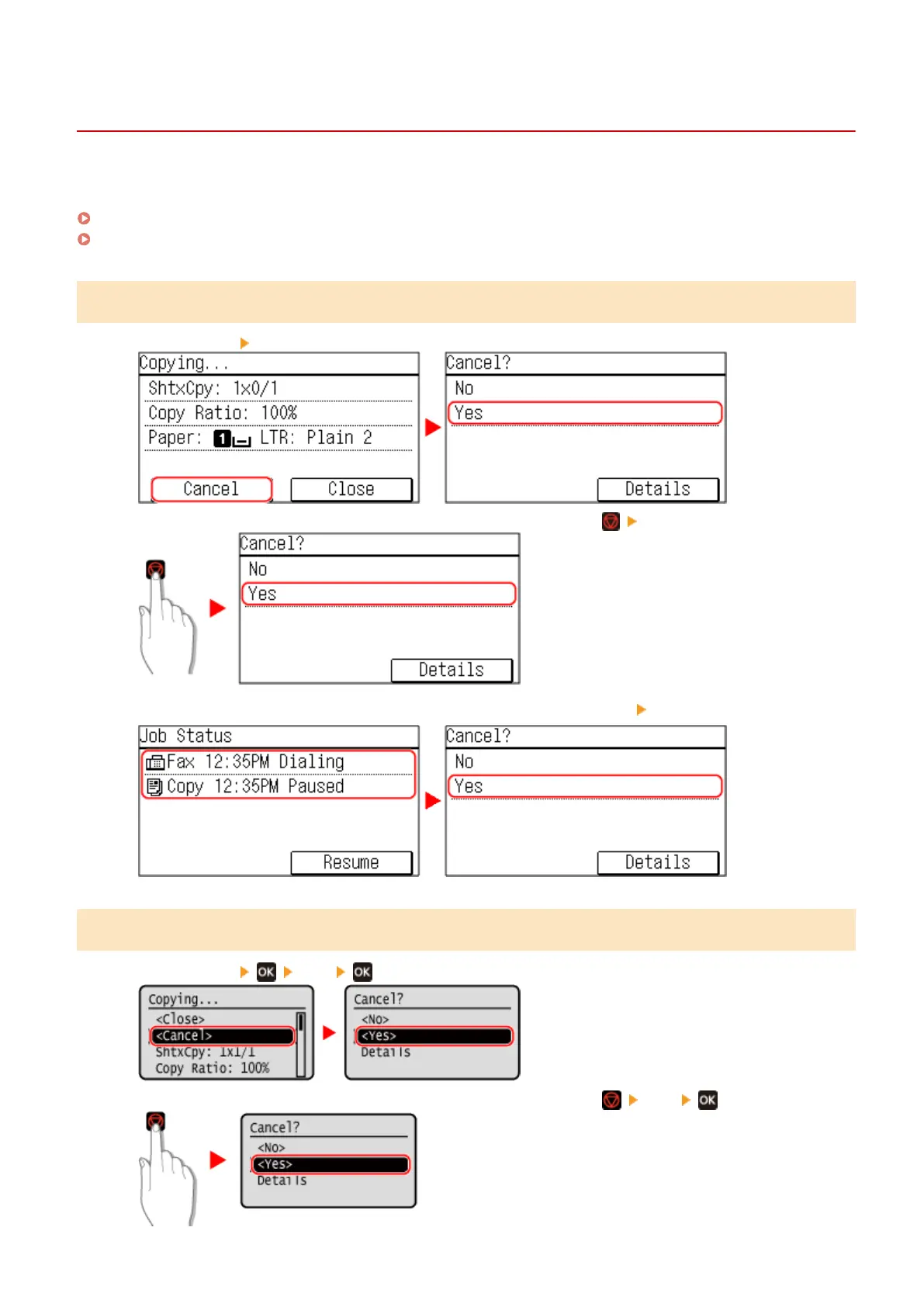 Copying...
ShtxCpy: 1x0/1
Copy Ratio: 100%
Paper: 1 LTR: Plain 2
Cancel
Close

Cancel?
No
Yes
Details

Cancel?
No
Yes
Details

Job Status
Fax 12:35PM Dialing
Copy 12:35PM Paused
Resume

Cancel?
No
Yes
Details

OK
OK

Copying...
<Close>
<Cancel>
ShtxCpy: 1x1/1
Copy Ratio: 100%

Cancel?
<No>
<Yes>
Details

OK

Cancel?
<No>
<Yes>
Details