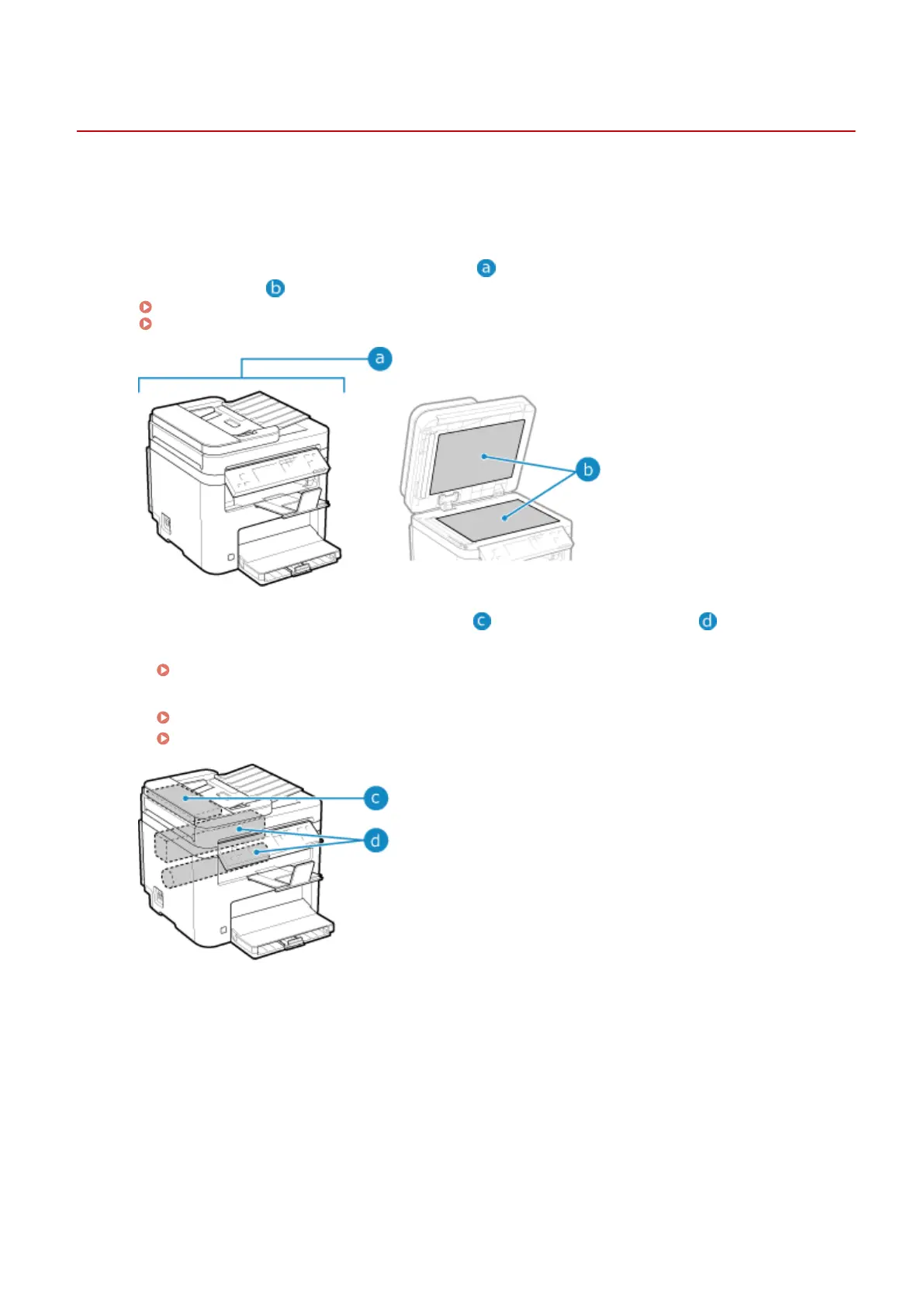 a
b
a
b
c
d
c
d