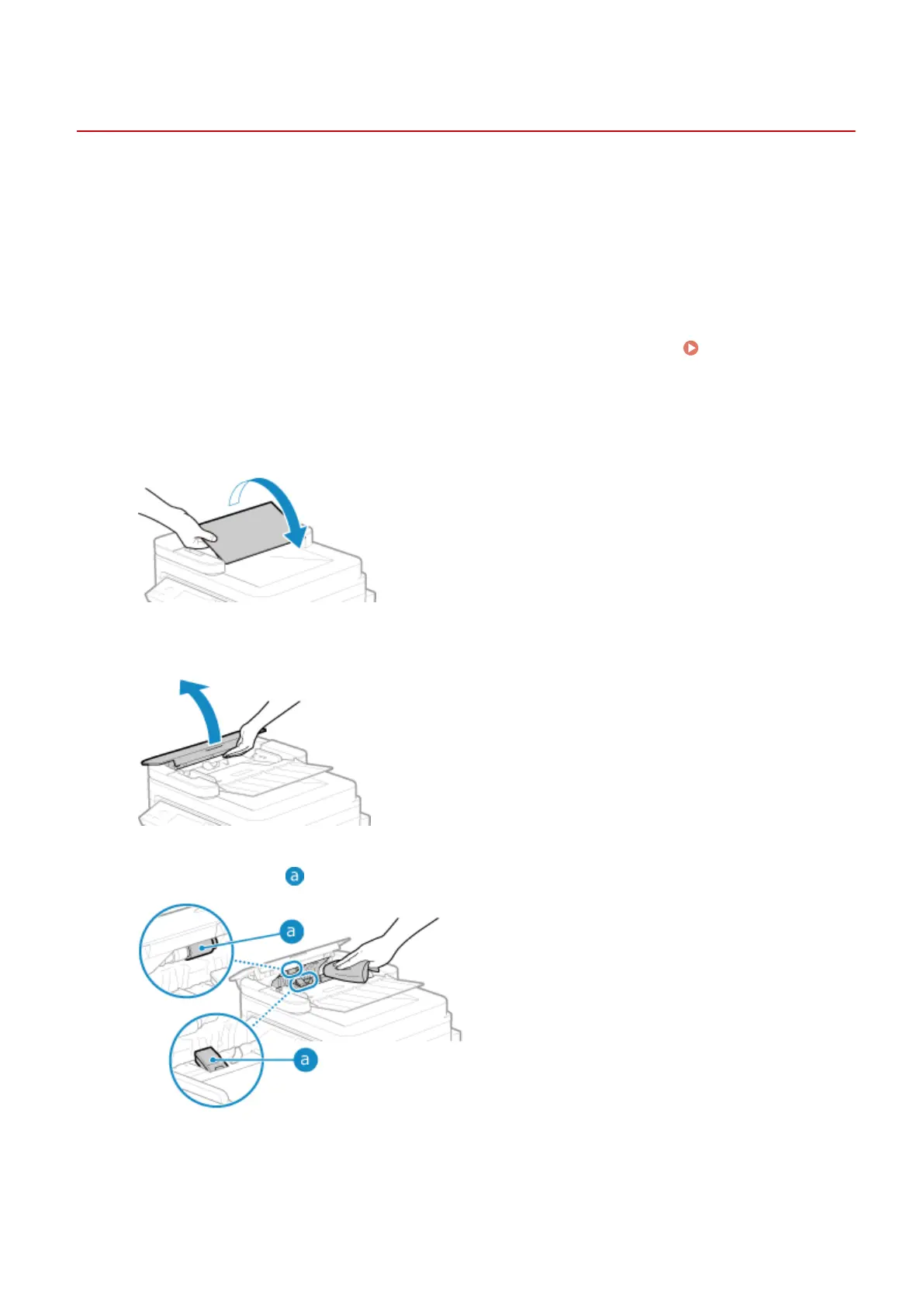 a

a

a