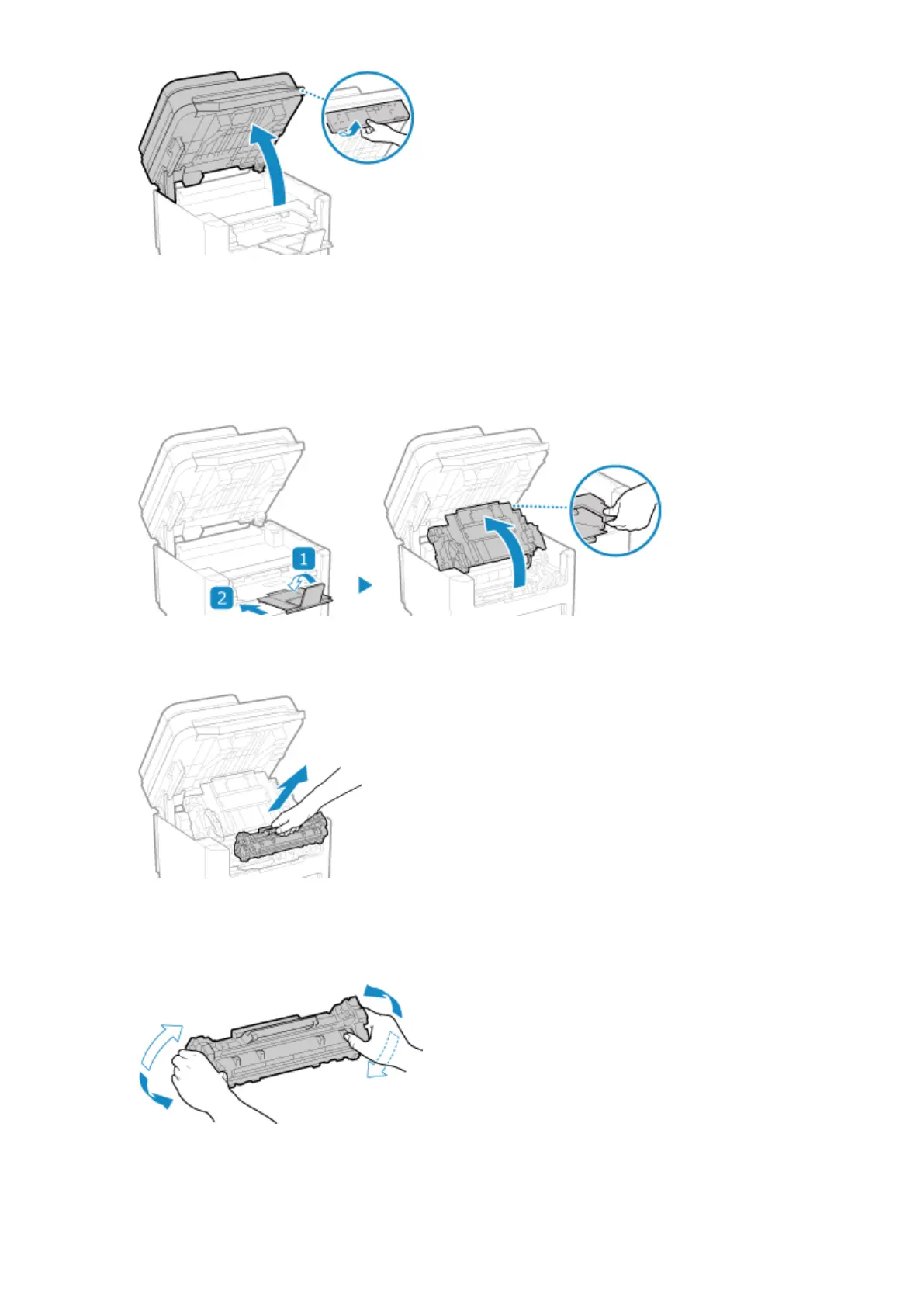 1

2