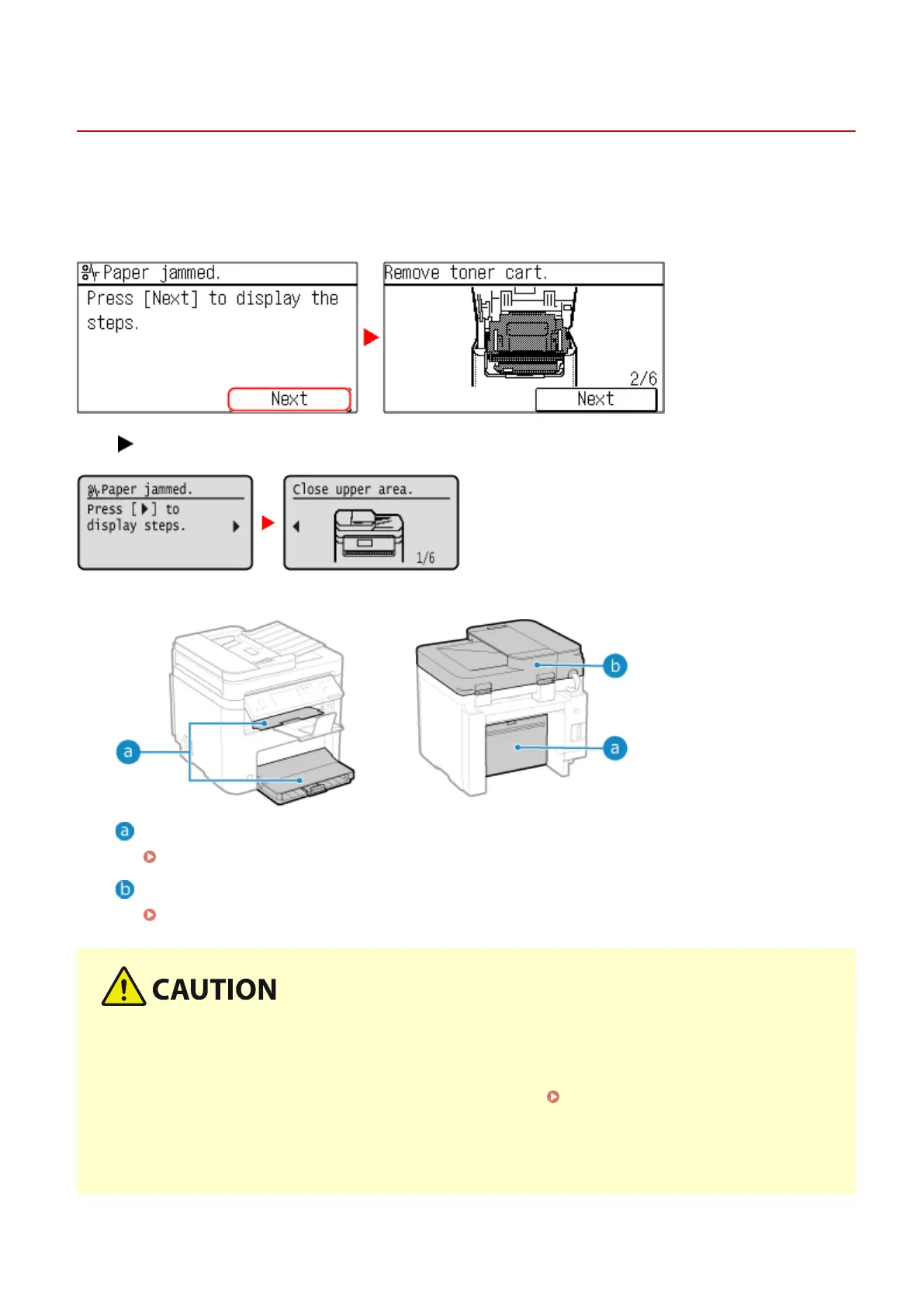 Paper jammed.

Press [Next] to display the steps.

Next

Remove toner cart.

2/6

Next

Paper jammed.

Press [▶] to display steps.

Close upper area.

1/6

a

b

a

a

b

CAUTION