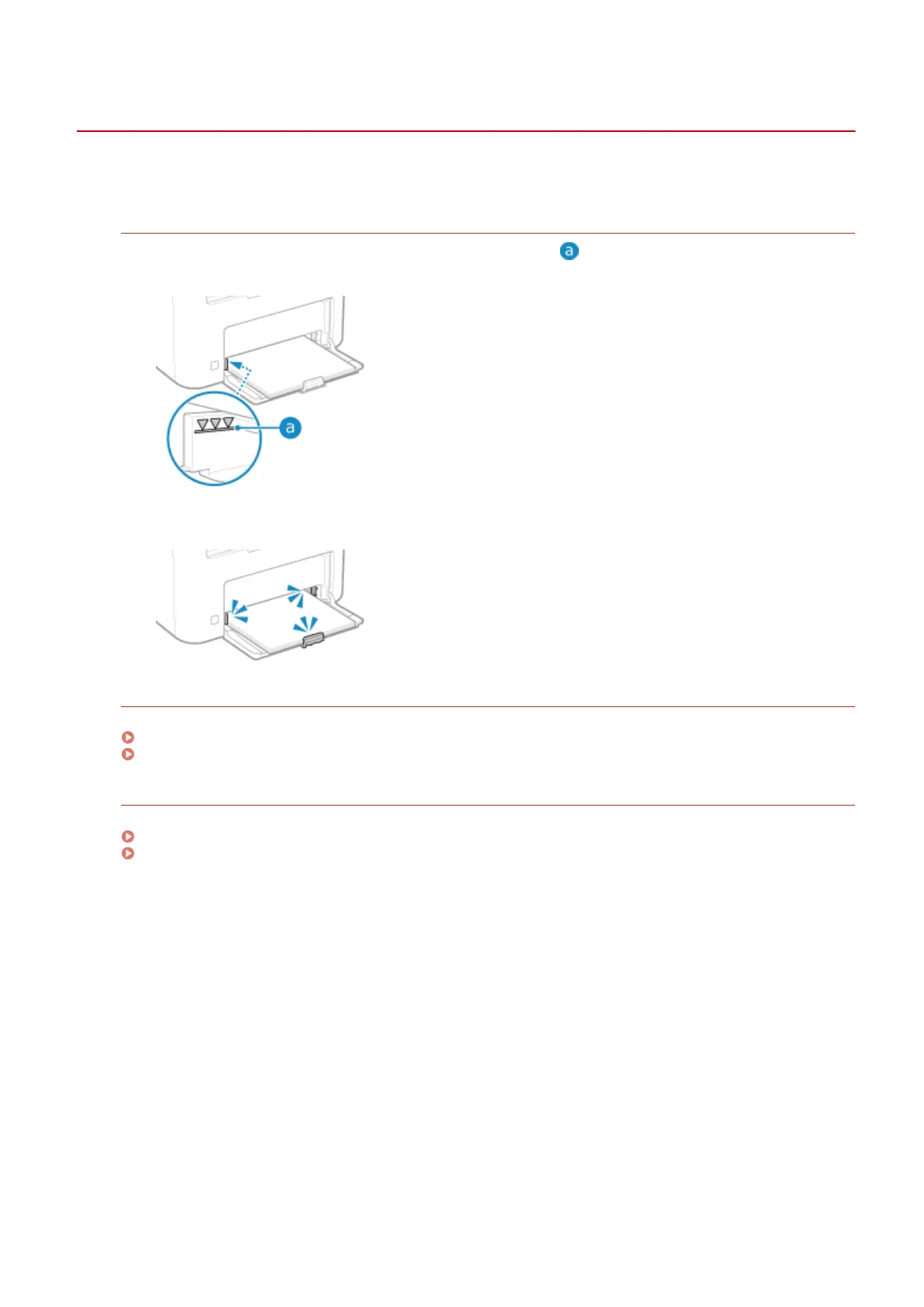 a

a