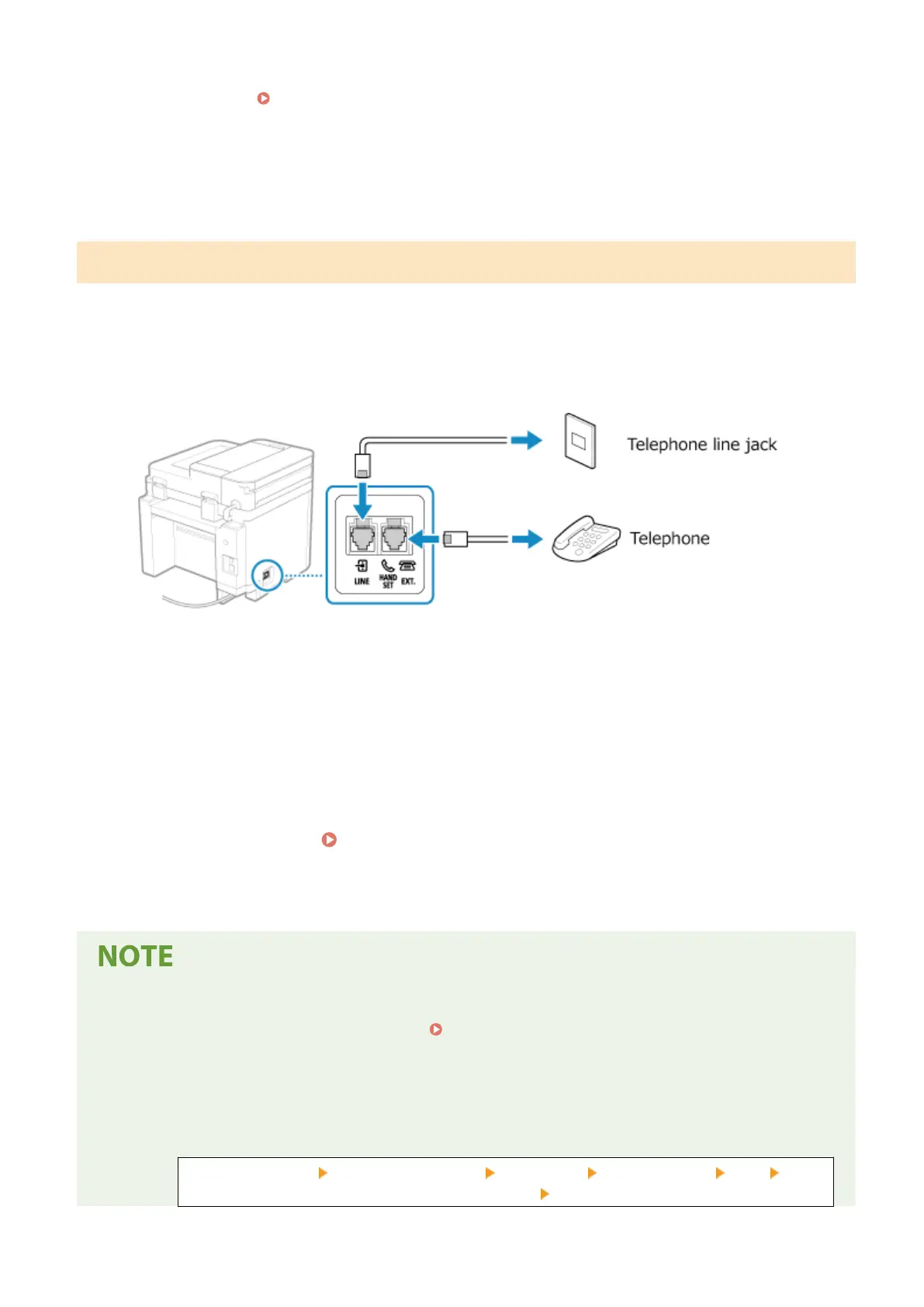 Telephone line jack

Telephone

LINE

HAND SET

EXT.

NOTE