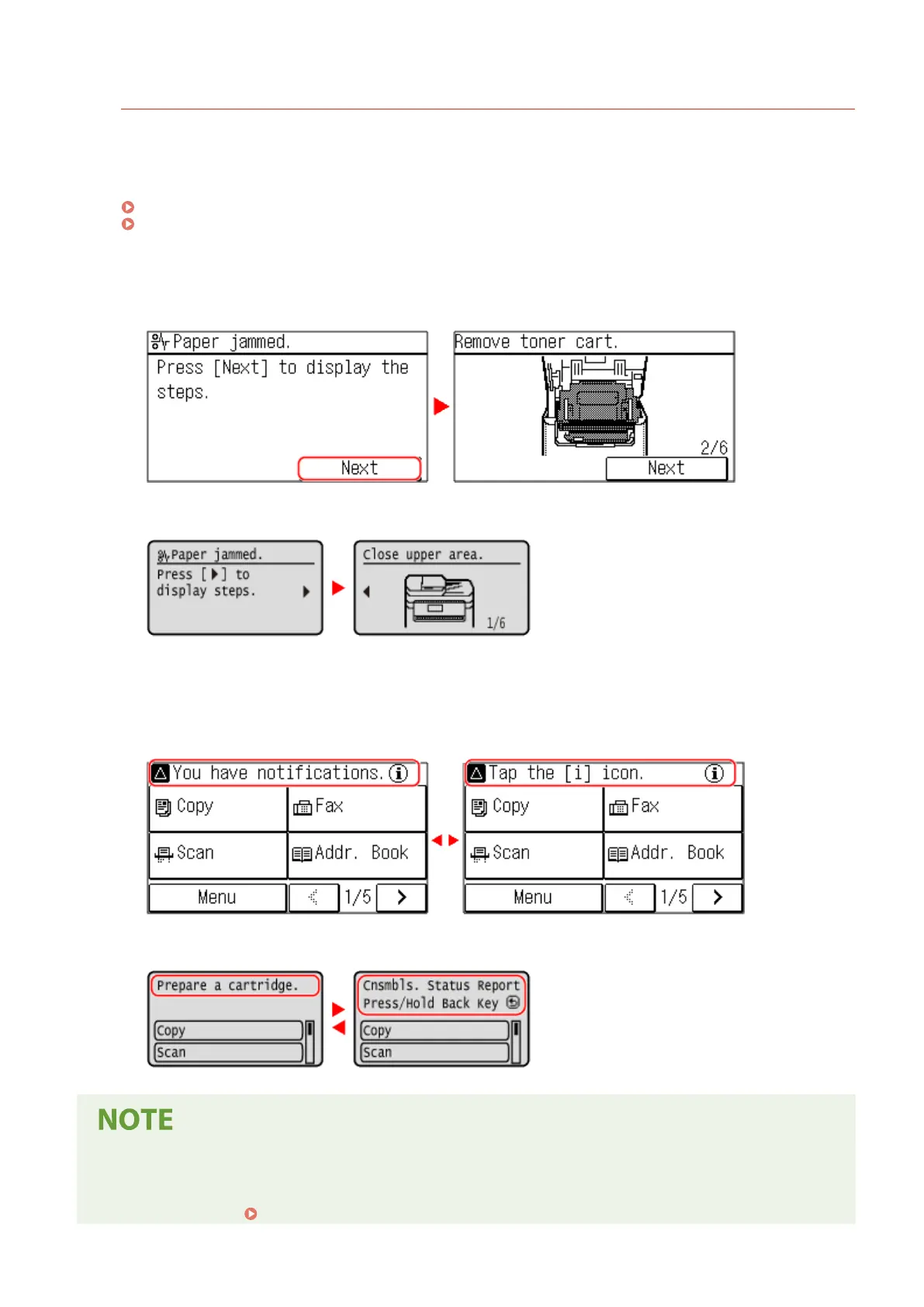 Paper jammed.
Press [Next] to display the steps.
Next

Remove toner cart.
2/6
Next

Paper jammed.
Press [▶] to display steps.

Close upper area.
1/6

You have notifications.
Copy
Fax
Scan
Addr. Book
Menu
1/5

Tap the [i] icon.
Copy
Fax
Scan
Addr. Book
Menu
1/5

Prepare a cartridge.
Copy
Scan

Cnsmbls. Status Report
Press/Hold Back Key
Copy
Scan

NOTE