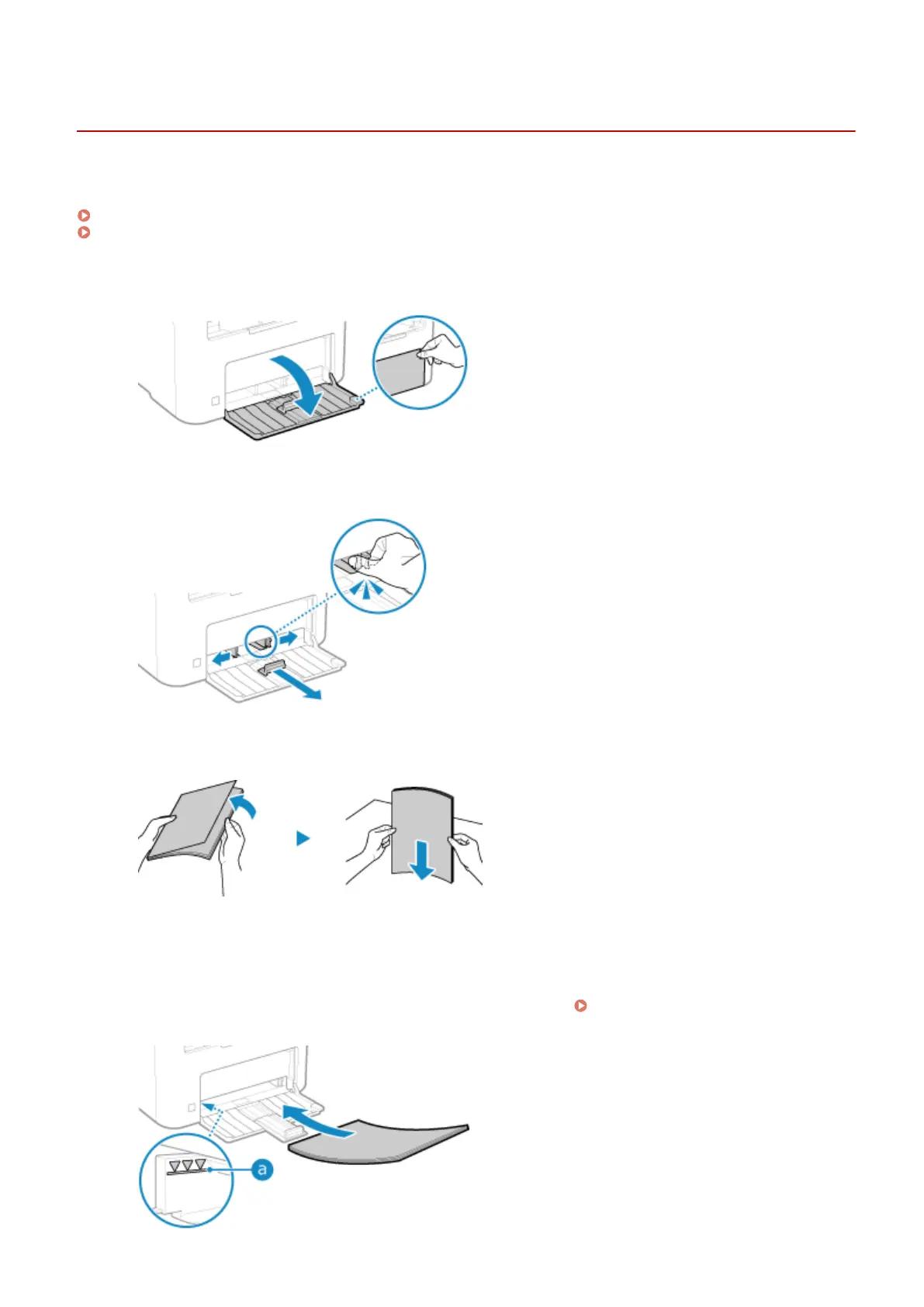 a