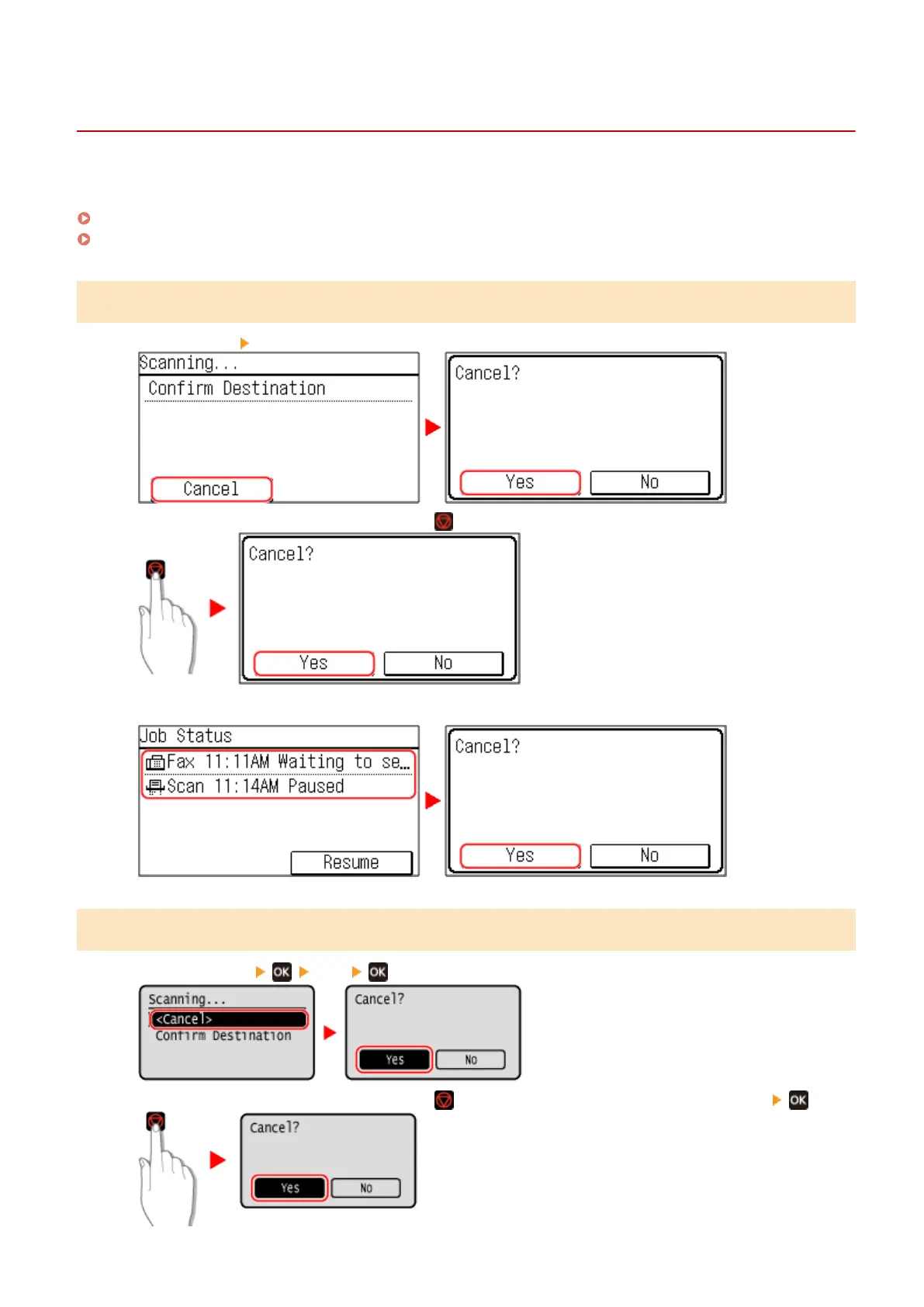 Scanning...

Confirm Destination

Cancel

Cancel?

Yes

No

Cancel?

Yes

No

Job Status

Fax 11:11AM Waiting to se...

Scan 11:14AM Paused

Resume

Cancel?

Yes

No

OK

OK

Scanning...

<Cancel>

Confirm Destination

Cancel?

Yes

No

OK

Cancel?

Yes

No