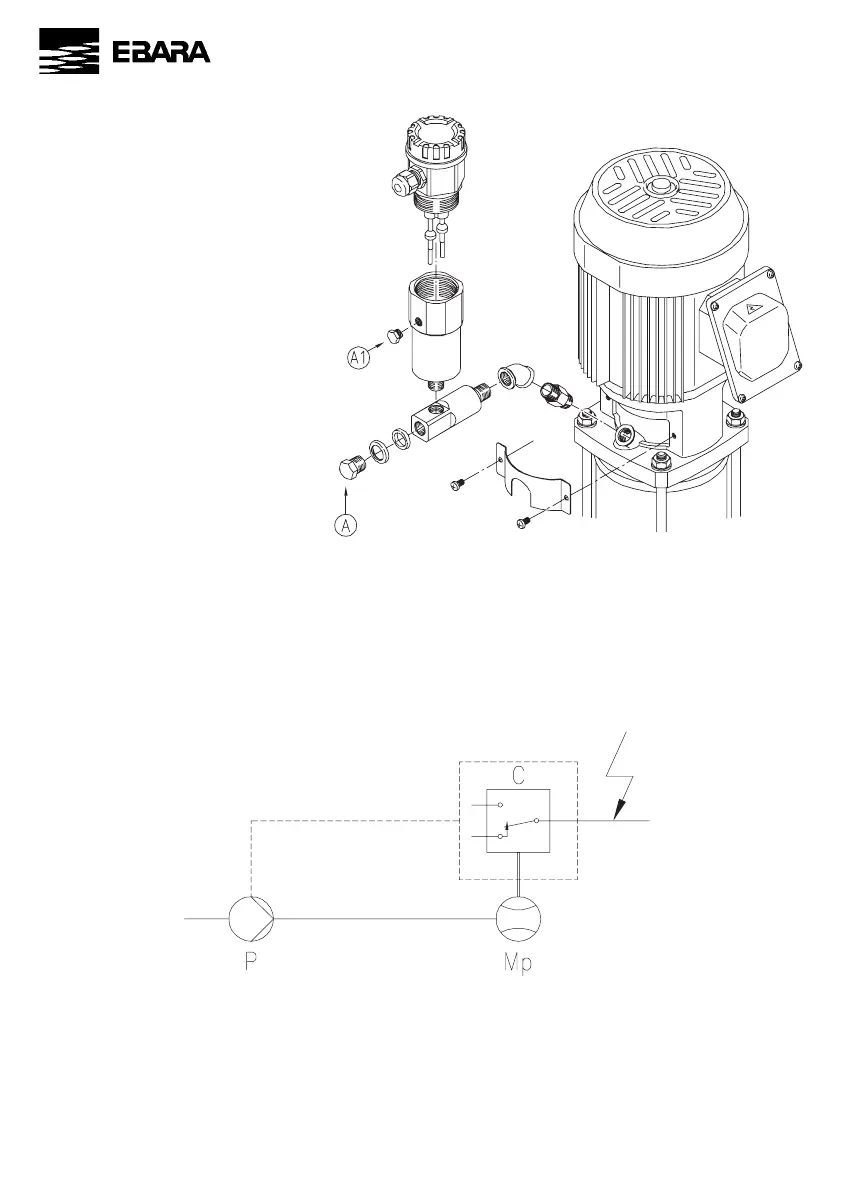 EBARA

A1

A

C

P

Mp