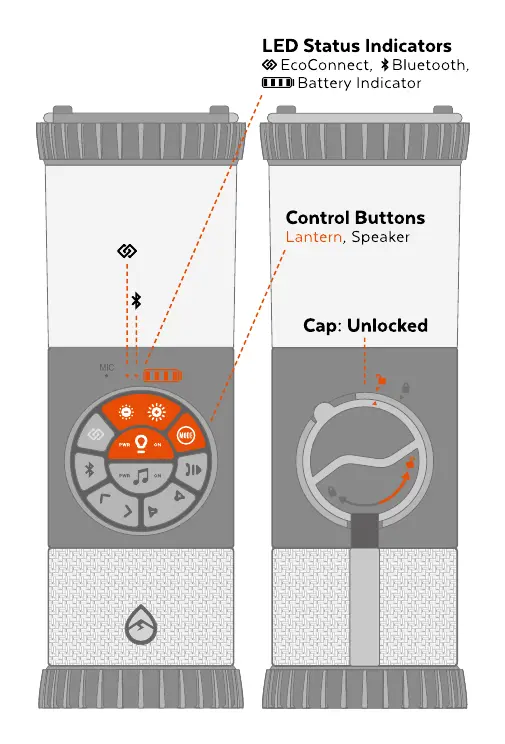 LED Status Indicators
EcoConnect, Bluetooth, Battery Indicator

Control Buttons
Lantern, Speaker

Cap: Unlocked

MIC

PWR ON

MODE

PWR ON