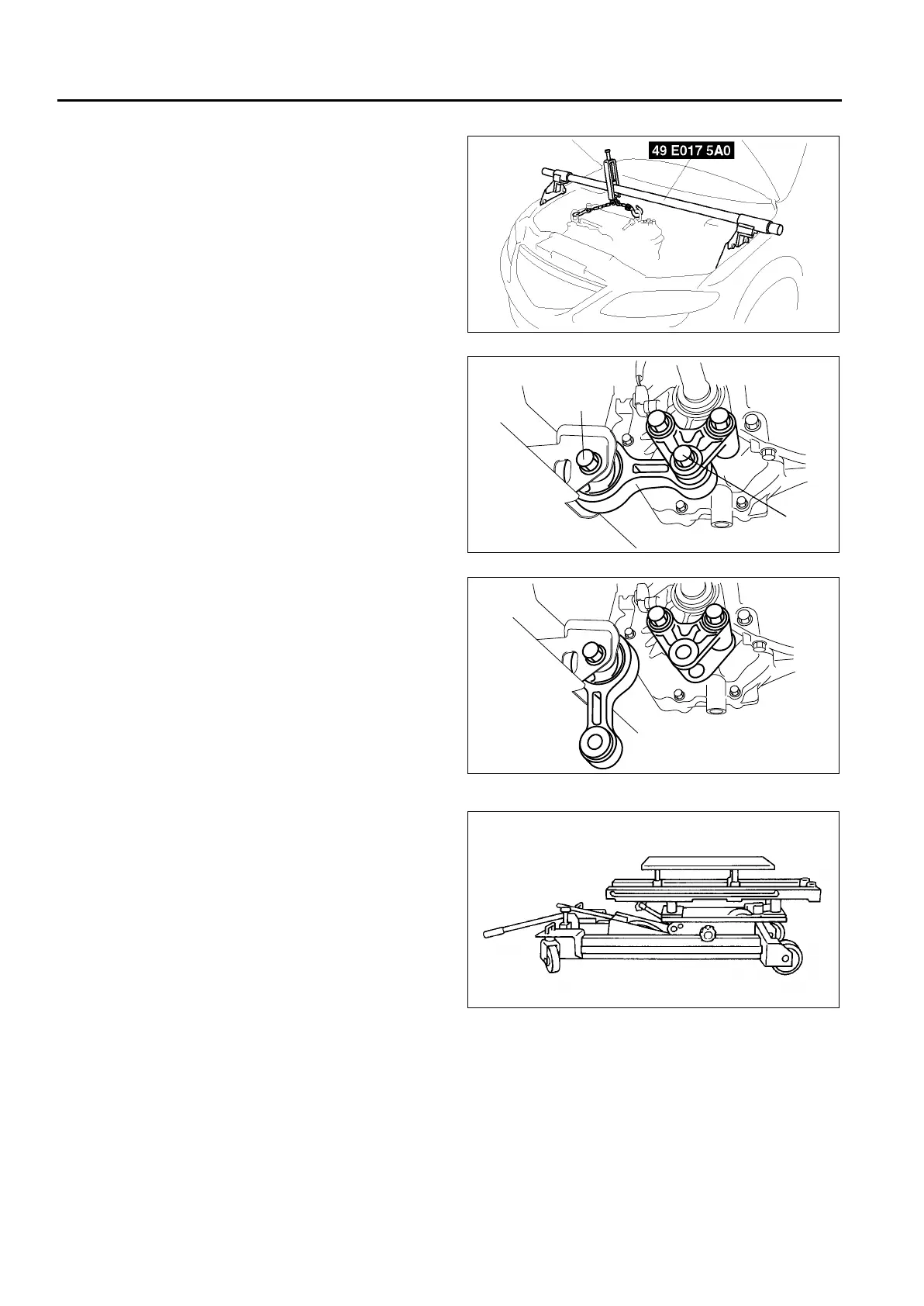 49 E017 5A0