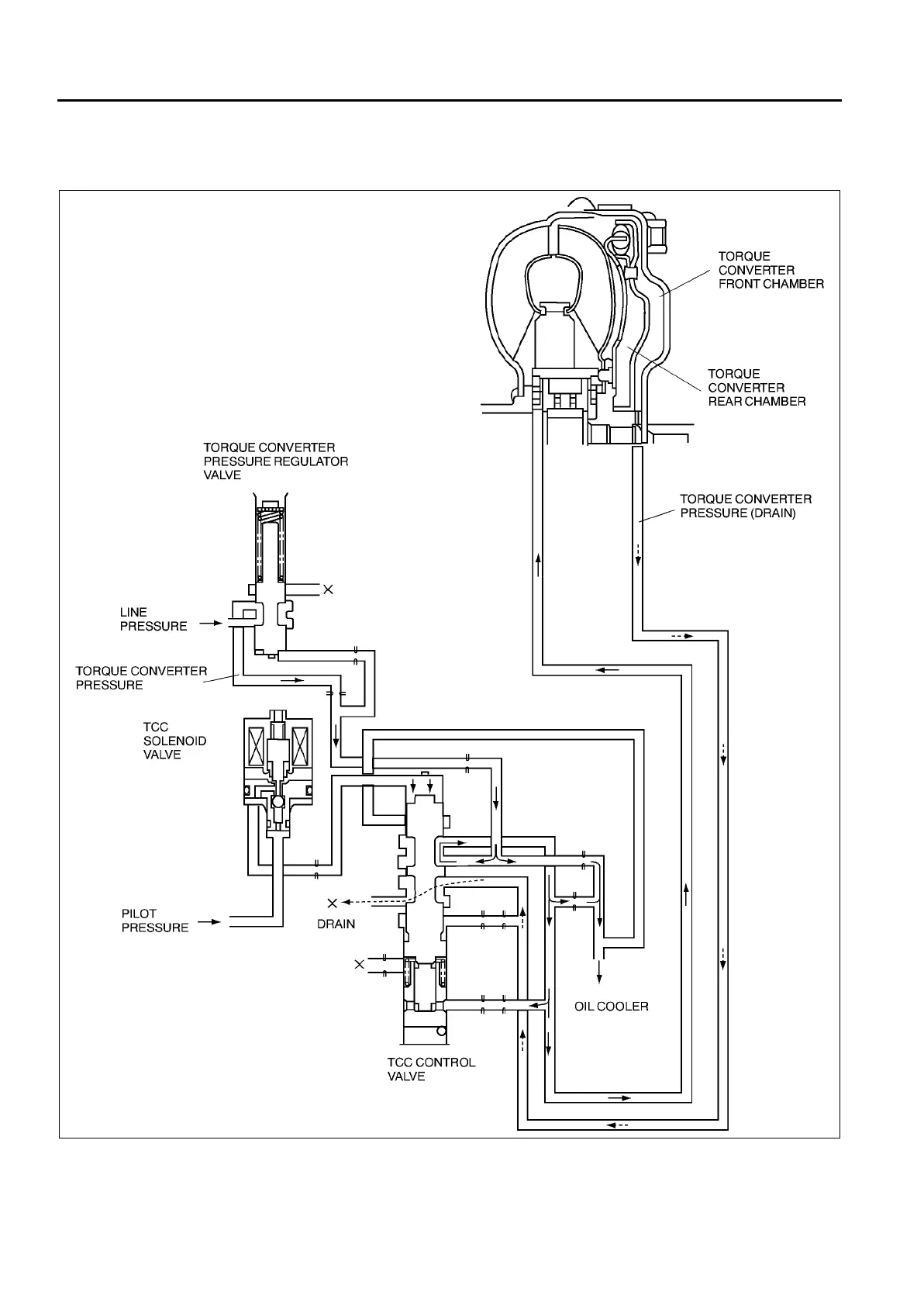 TORQUE CONVERTER FRONT CHAMBER

TORQUE CONVERTER REAR CHAMBER

TORQUE CONVERTER PRESSURE REGULATOR VALVE

TORQUE CONVERTER PRESSURE (DRAIN)

LINE PRESSURE

TORQUE CONVERTER PRESSURE

TCC SOLENOID VALVE

PILOT PRESSURE

DRAIN

OIL COOLER

TCC CONTROL VALVE