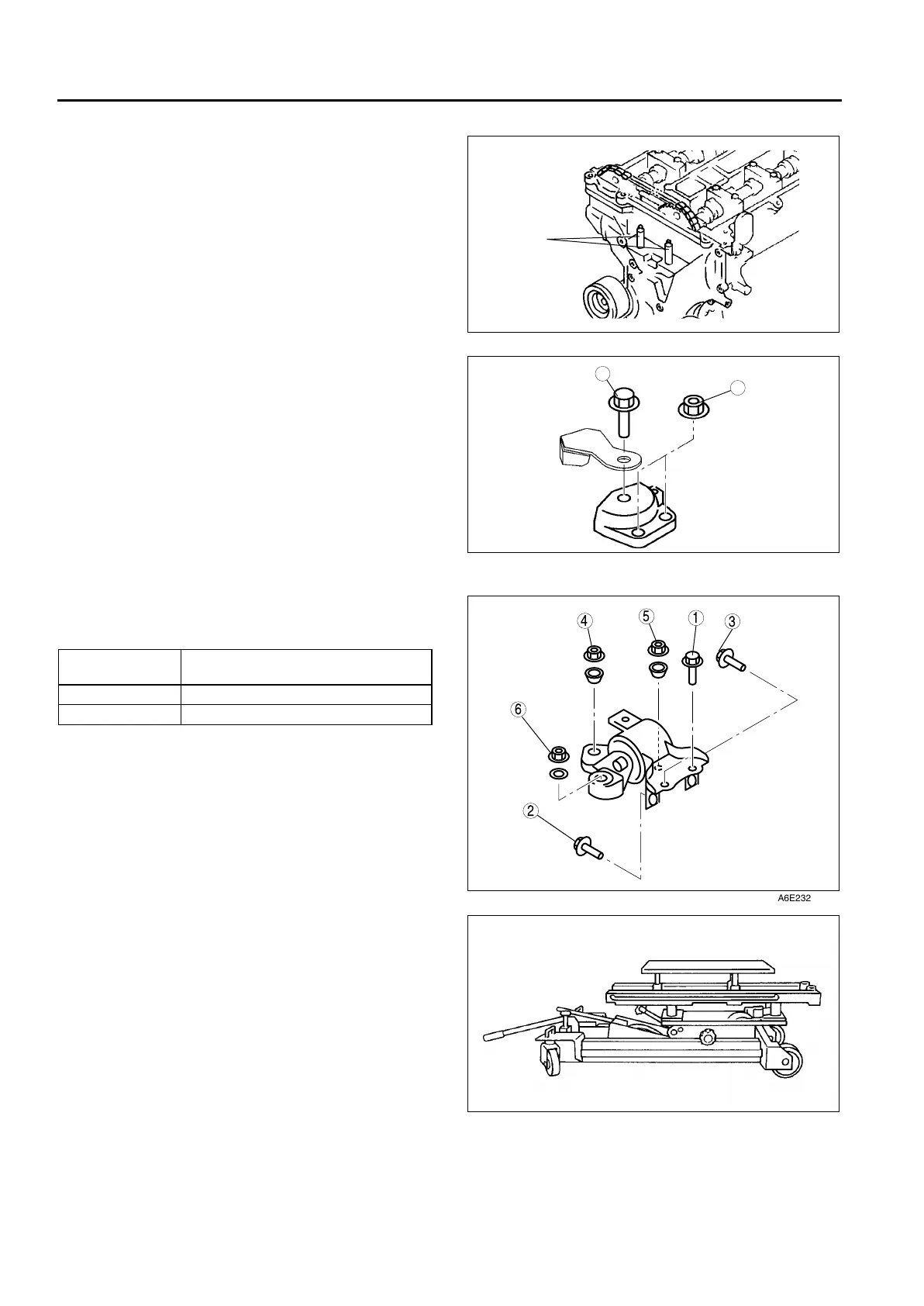 4

5

1

3

6

2

A6E232