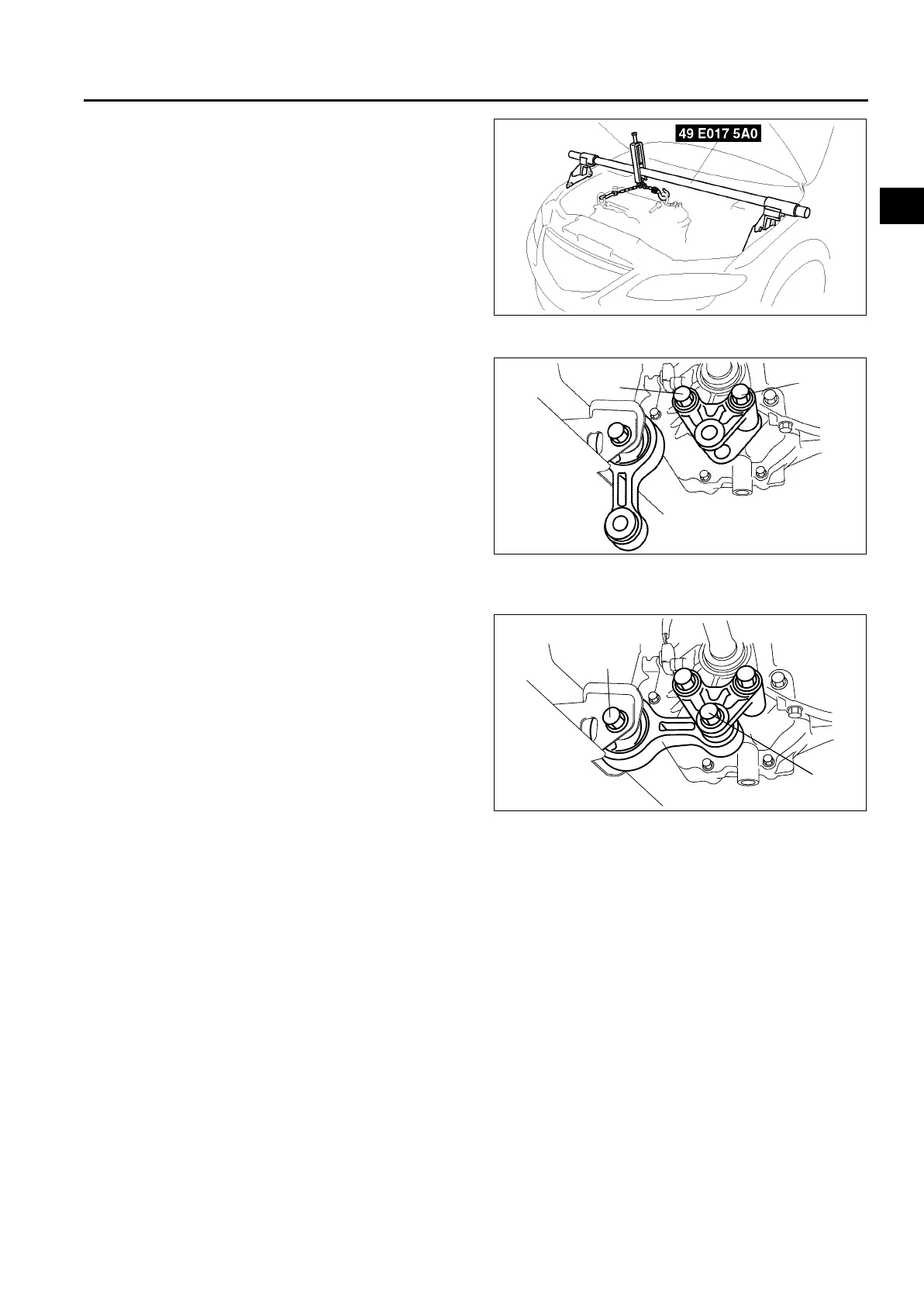 49 E017 5A0