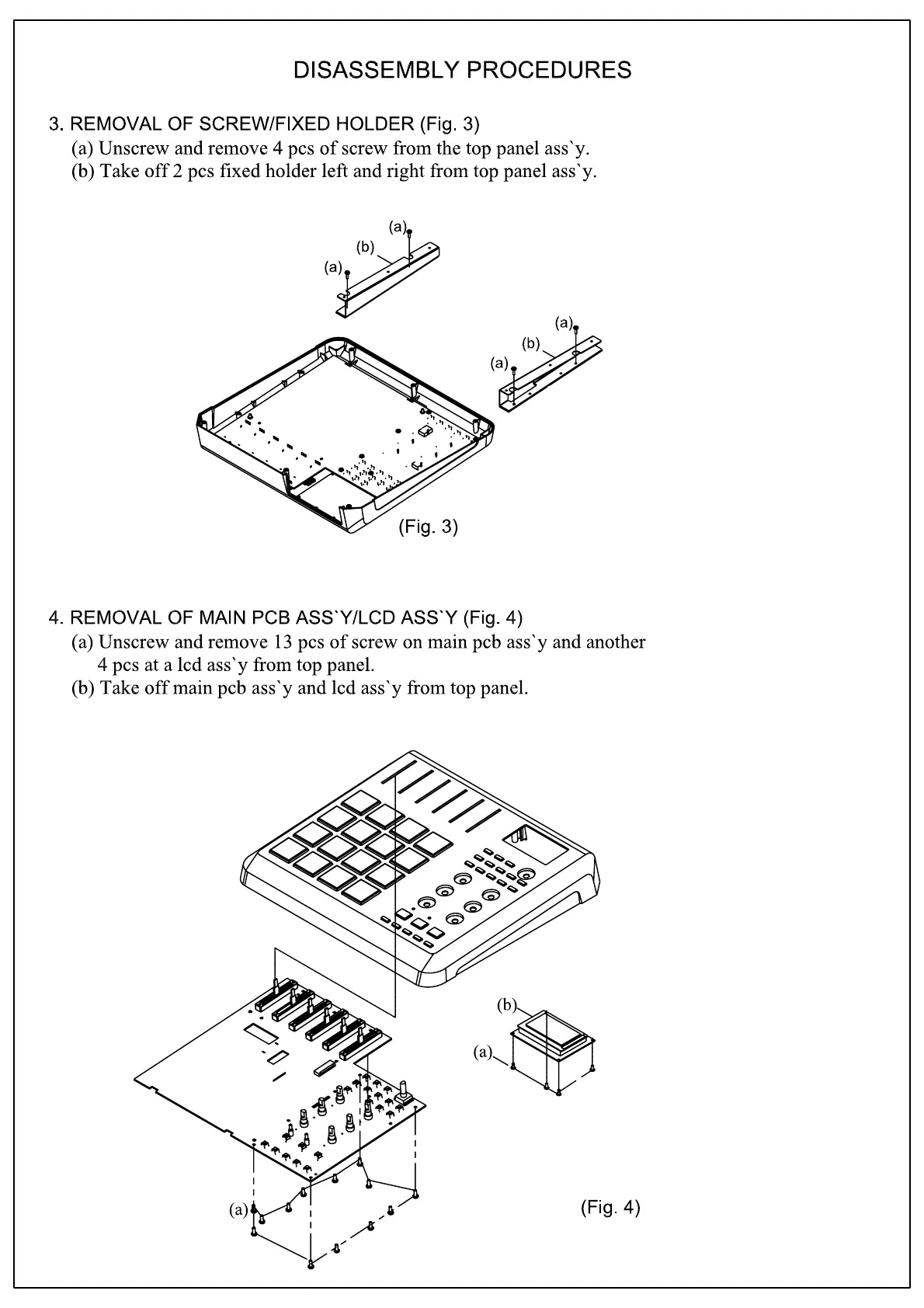 DISASSEMBLY PROCEDURES

3. REMOVAL OF SCREW/FIXED HOLDER (Fig. 3)
(a) Unscrew and remove 4 pcs of screw from the top panel ass`y.
(b) Take off 2 pcs fixed holder left and right from top panel ass`y.

(a)
(b)
(a)
(a)
(b)
(a)

(Fig. 3)

4. REMOVAL OF MAIN PCB ASS`Y/LCD ASS`Y (Fig. 4)
(a) Unscrew and remove 13 pcs of screw on main pcb ass`y and another 4 pcs at a lcd ass`y from top panel.
(b) Take off main pcb ass`y and lcd ass`y from top panel.

(b)
(a)
(a)

(Fig. 4)