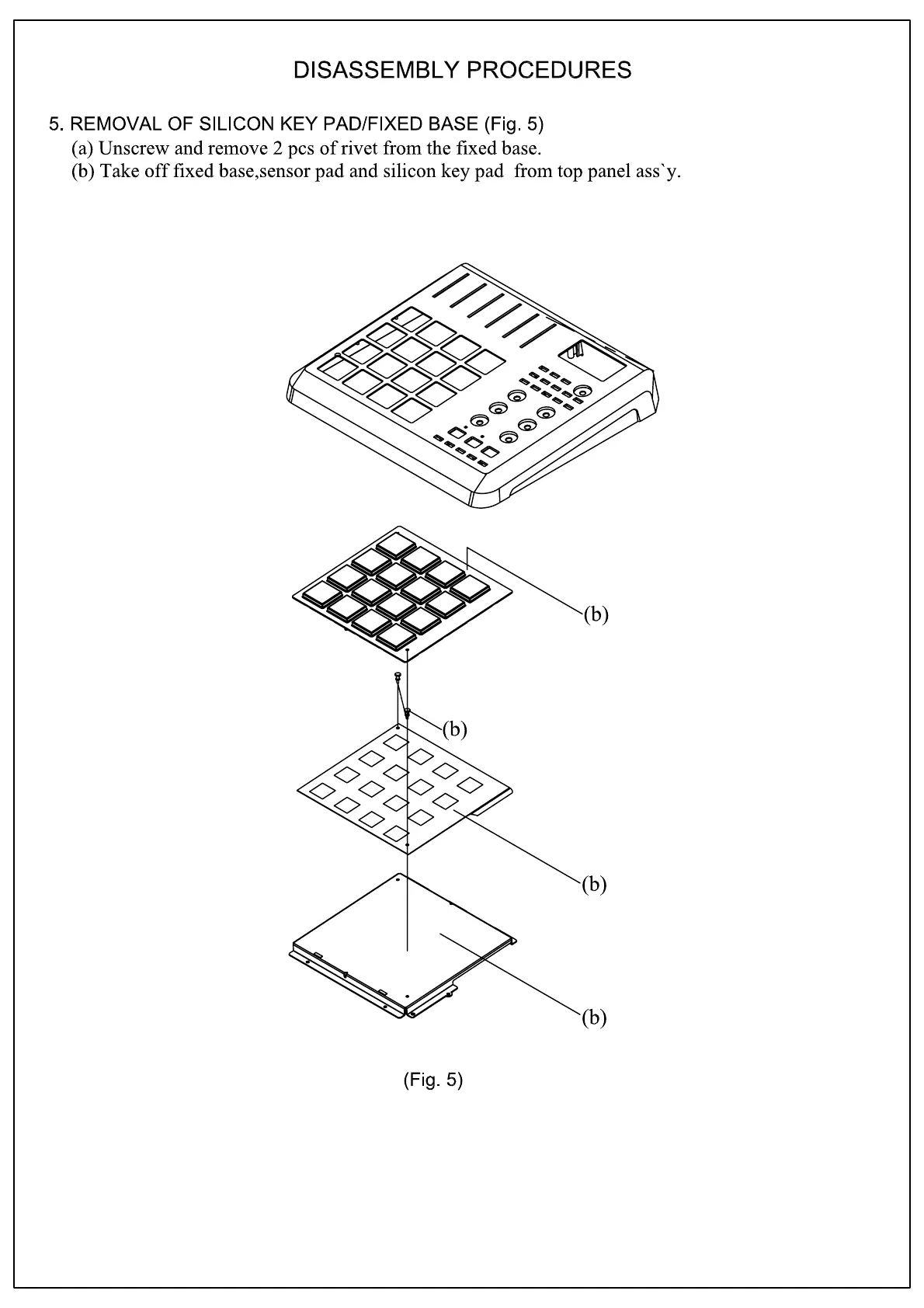 DISASSEMBLY PROCEDURES

5. REMOVAL OF SILICON KEY PAD/FIXED BASE (Fig. 5)
(a) Unscrew and remove 2 pcs of rivet from the fixed base.
(b) Take off fixed base,sensor pad and silicon key pad from top panel ass`y.

(b)

(b)

(b)

(b)

(Fig. 5)