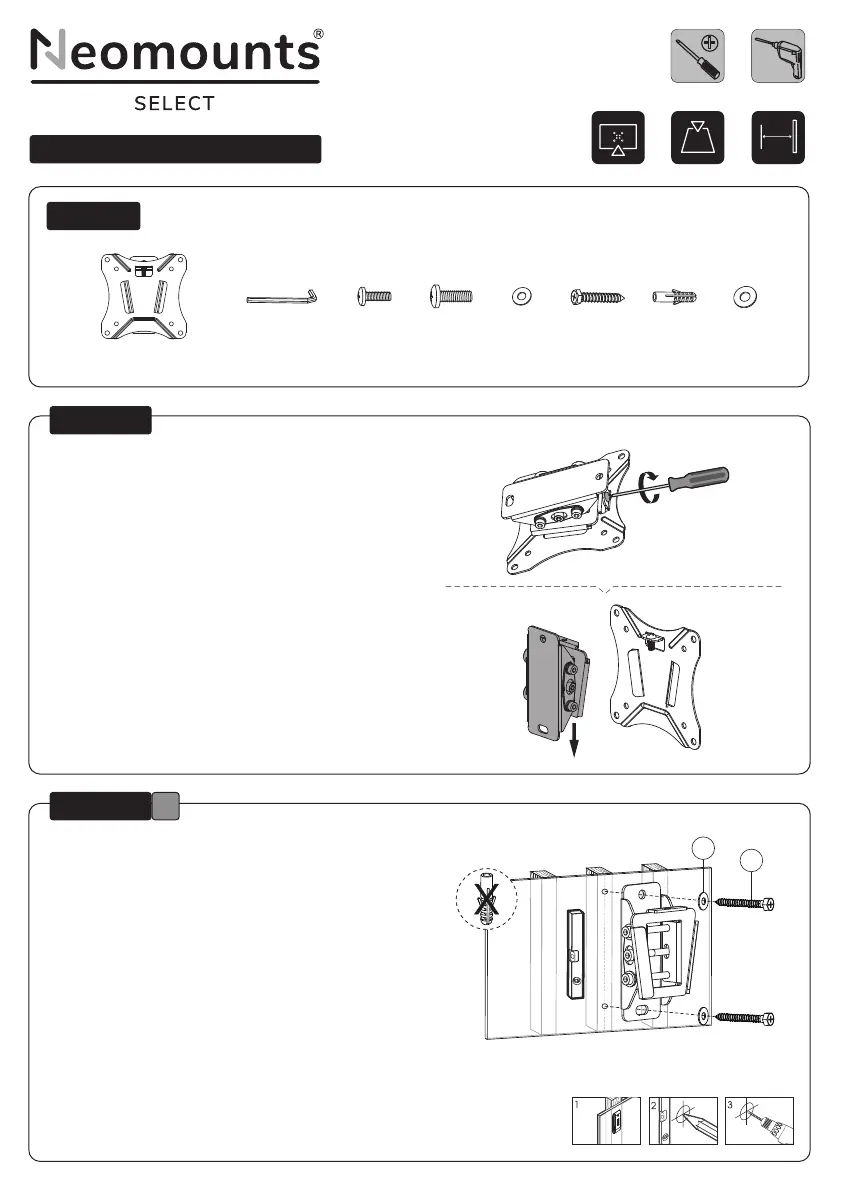 Neomounts®
SELECT

1
2
3