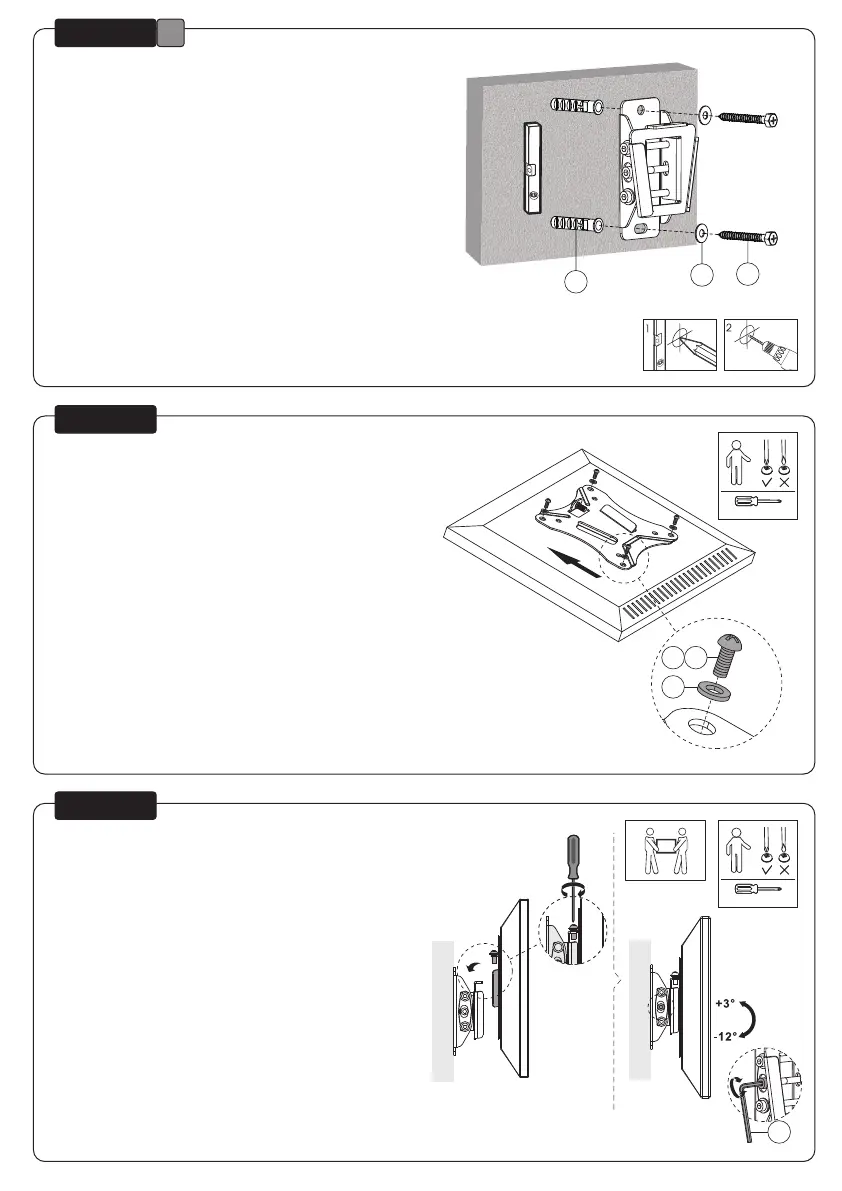 1

2

+3°

-12°