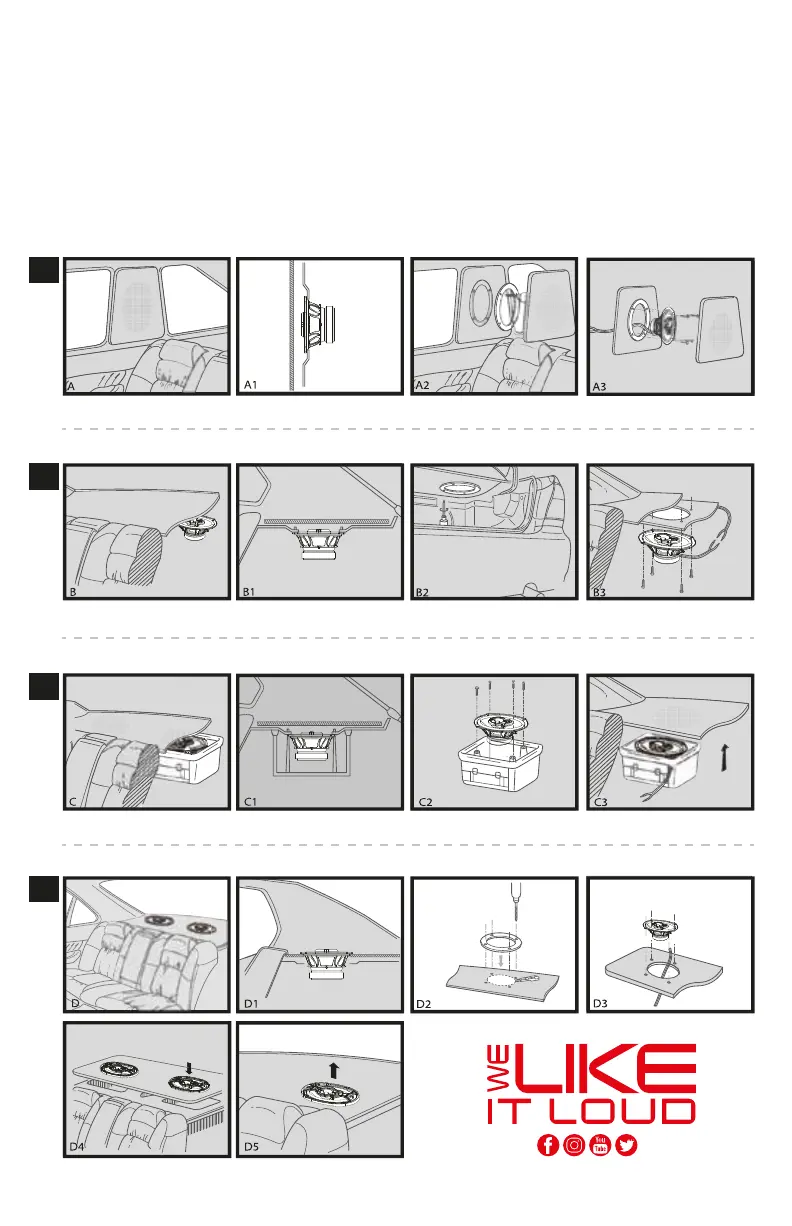 A
A1
A2
A3

B
B1
B2
B3

C
C1
C2
C3

D
D1
D2
D3
D4
D5

WE LIKE IT LOUD

You Tube