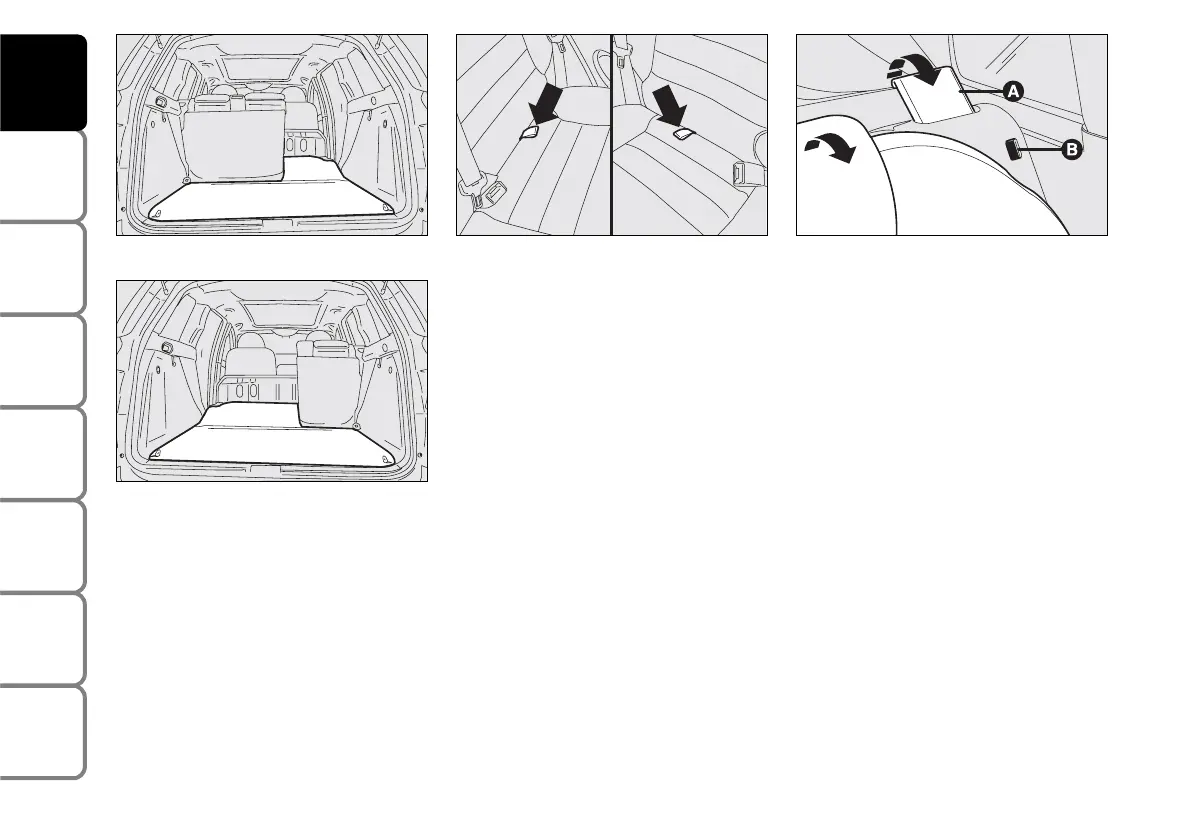 A

B